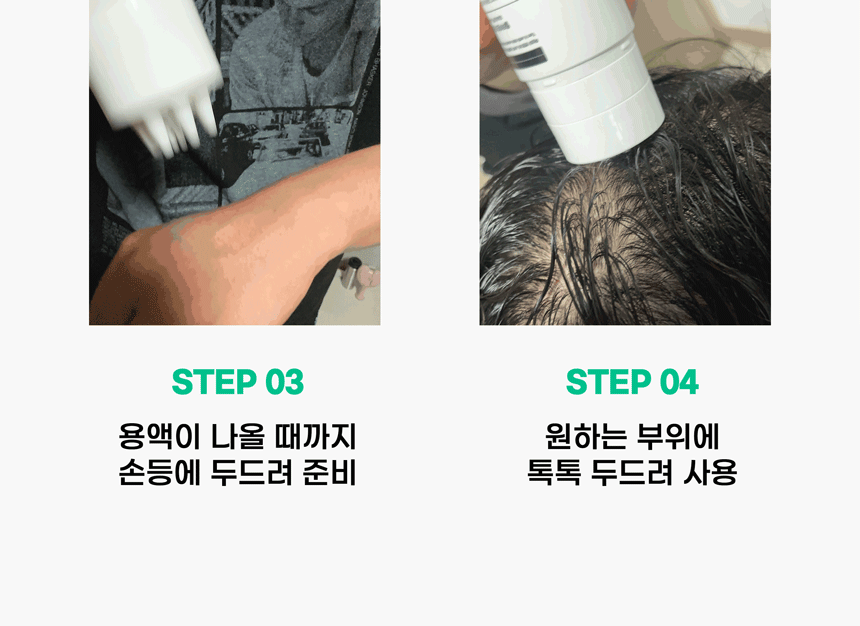 STEP 03

용액이 나올 때까지
손등에 두드려 준비

STEP 04

원하는 부위에
톡톡 두드려 사용