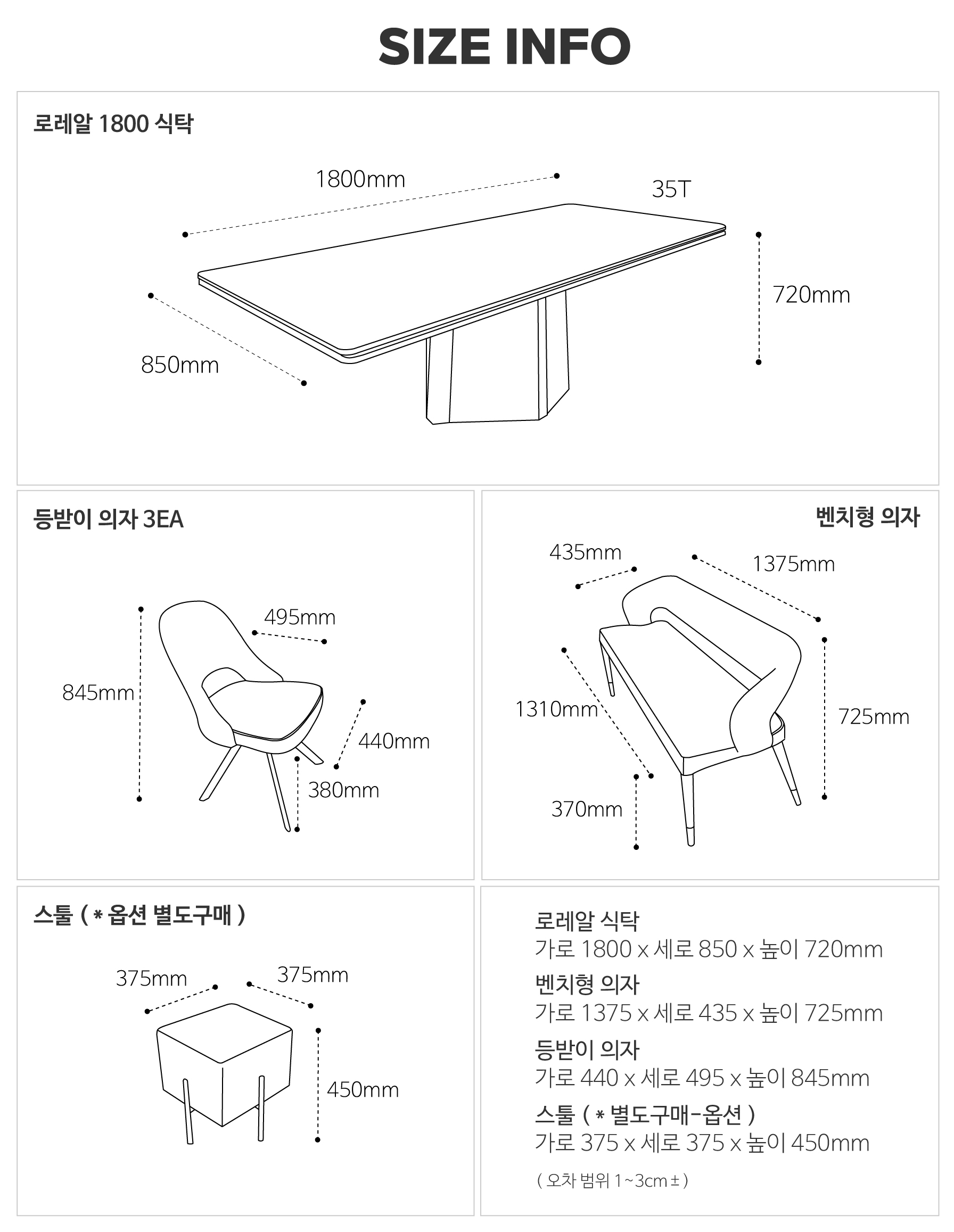 SIZE INFO

로레알 1800 식탁

1800mm

35T

720mm

850mm

등받이 의자 3EA

495mm

845mm

440mm

380mm

벤치형 의자

435mm

1375mm

1310mm

725mm

370mm

스툴 ( * 옵션 별도구매 )

375mm

375mm

450mm

로레알 식탁
가로 1800 x 세로 850 x 높이 720mm
벤치형 의자
가로 1375 x 세로 435 x 높이 725mm
등받이 의자
가로 440 x 세로 495 x 높이 845mm
스툴 ( * 별도구매-옵션 )
가로 375 x 세로 375 x 높이 450mm

( 오차 범위 1~3cm ± )