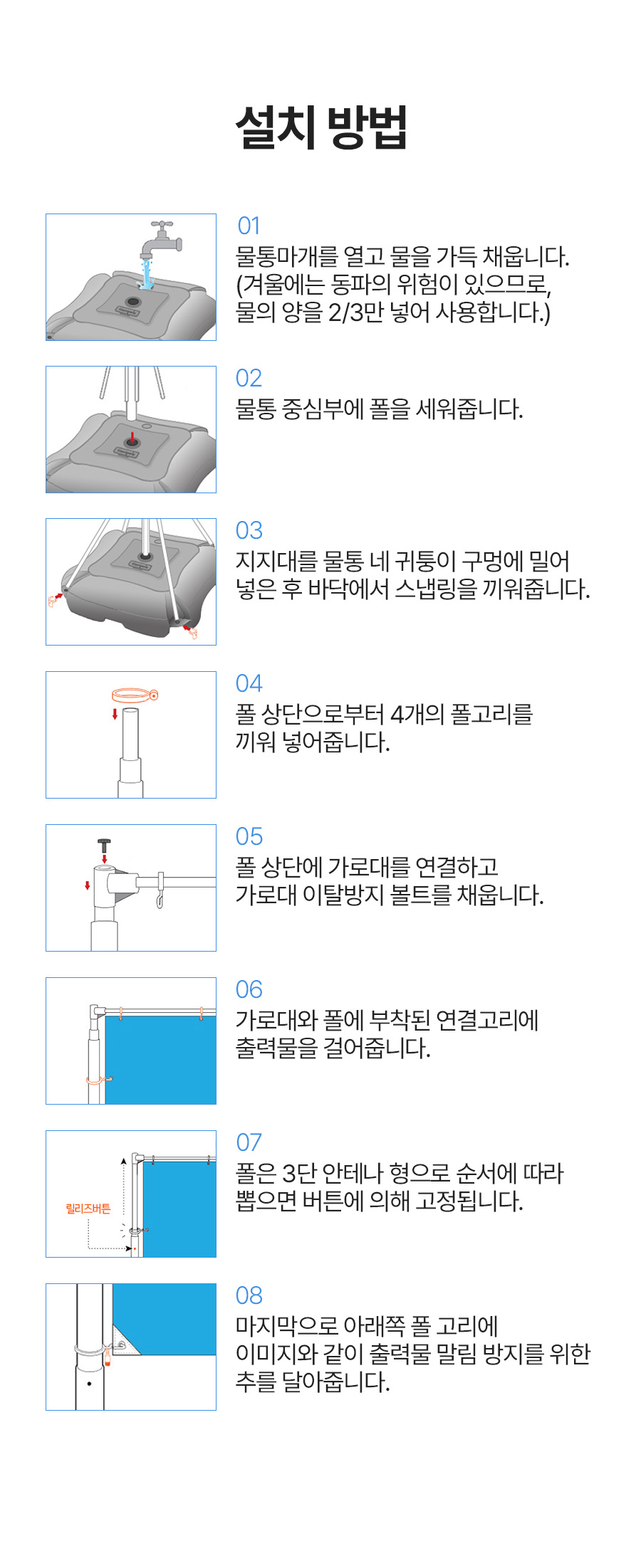 설치 방법

01
물통마개를 열고 물을 가득 채웁니다.
(겨울에는 동파의 위험이 있으므로,
물의 양을 2/3만 넣어 사용합니다.)

02
물통 중심부에 폴을 세워줍니다.

03
지지대를 물통 네 귀퉁이 구멍에 밀어
넣은 후 바닥에서 스냅링을 끼워줍니다.

04
폴 상단으로부터 4개의 폴고리를
끼워 넣어줍니다.

05
폴 상단에 가로대를 연결하고
가로대 이탈방지 볼트를 채웁니다.

06
가로대와 폴에 부착된 연결고리에
출력물을 걸어줍니다.

릴리즈버튼

07
폴은 3단 안테나 형으로 순서에 따라
뽑으면 버튼에 의해 고정됩니다.

08
마지막으로 아래쪽 폴 고리에
이미지와 같이 출력물 말림 방지를 위한
추를 달아줍니다.