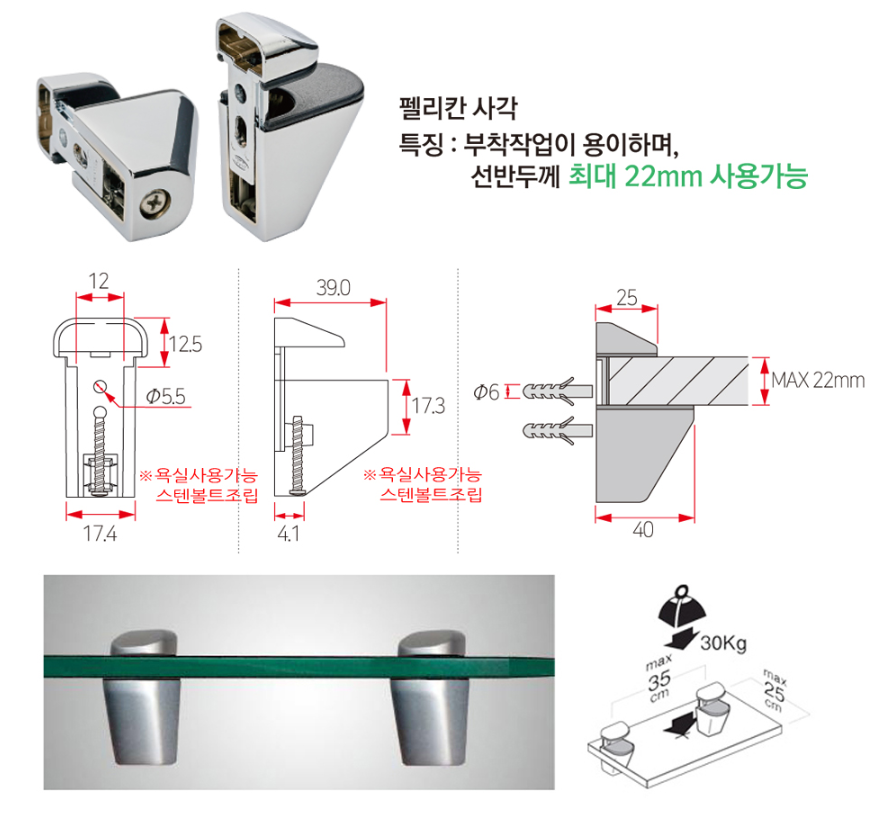 펠리칸 사각
특징 : 부착작업이 용이하며,
선반두께 최대 22mm 사용가능

12
12.5
Φ5.5
※욕실사용가능
스텐볼트조립
17.4

39.0
17.3
※욕실사용가능
스텐볼트조립
4.1

25
Φ6
MAX 22mm
40

30Kg
max
35
cm
max
25
cm