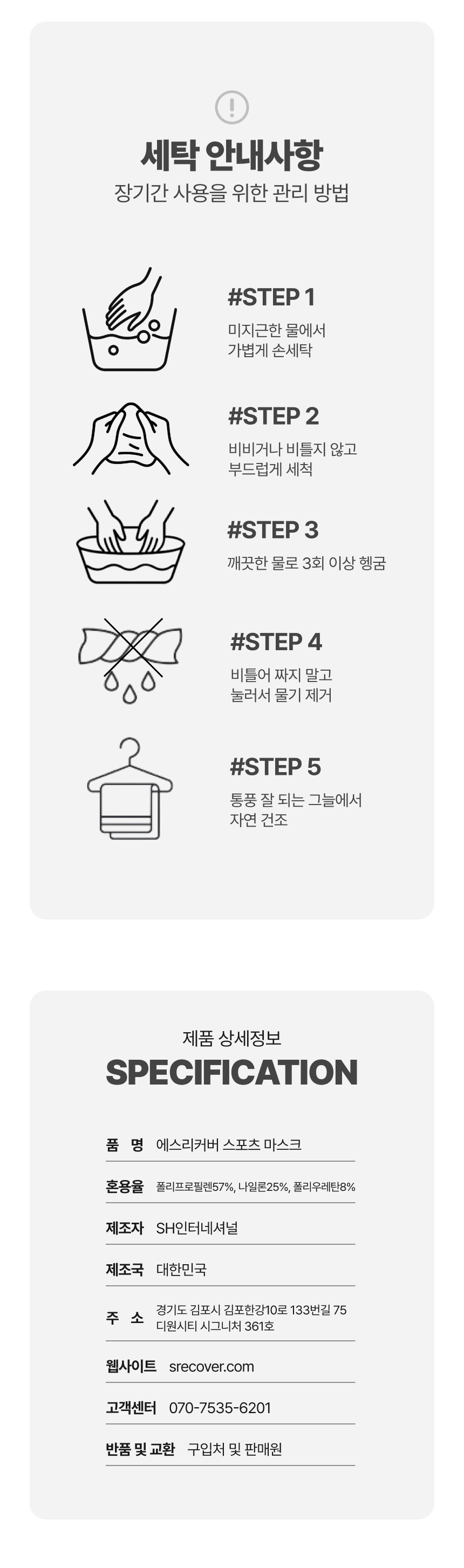 세탁 안내사항
장기간 사용을 위한 관리 방법

#STEP 1
미지근한 물에서
가볍게 손세탁

#STEP 2
비비거나 비틀지 않고
부드럽게 세척

#STEP 3
깨끗한 물로 3회 이상 헹굼

#STEP 4
비틀어 짜지 말고
눌러서 물기 제거

#STEP 5
통풍 잘 되는 그늘에서
자연 건조

제품 상세정보
SPECIFICATION

품 명 에스리커버 스포츠 마스크

혼용율 폴리프로필렌57%, 나일론25%, 폴리우레탄8%

제조자 SH인터네셔널

제조국 대한민국

주 소 경기도 김포시 김포한강10로 133번길 75
디원시티 시그니처 361호

웹사이트 srecover.com

고객센터 070-7535-6201

반품 및 교환 구입처 및 판매원