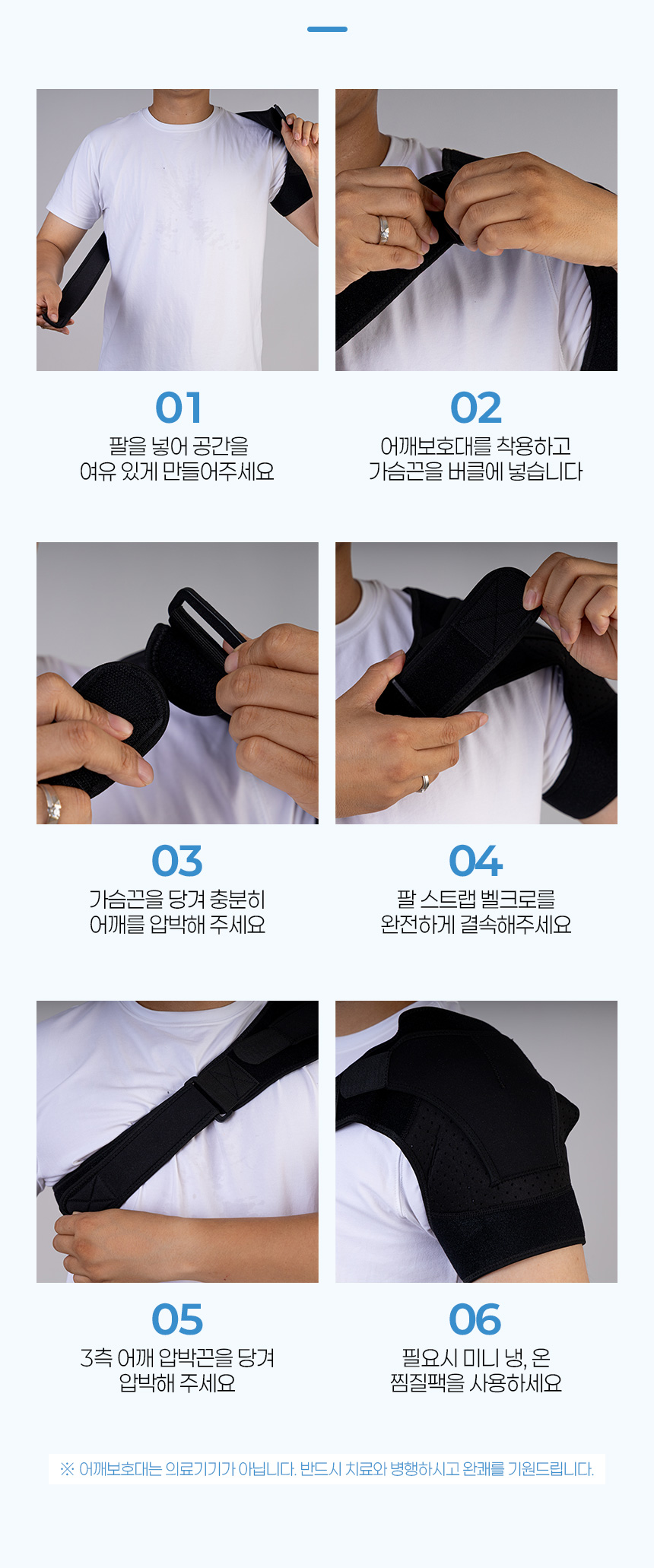 01
팔을 넣어 공간을
여유 있게 만들어주세요

02
어깨보호대를 착용하고
가슴끈을 버클에 넣습니다

03
가슴끈을 당겨 충분히
어깨를 압박해 주세요

04
팔 스트랩 벨크로를
완전하게 결속해주세요

05
3측 어깨 압박끈을 당겨
압박해 주세요

06
필요시 미니 냉, 온
찜질팩을 사용하세요

※ 어깨보호대는 의료기기가 아닙니다. 반드시 치료와 병행하시고 완쾌를 기원드립니다.