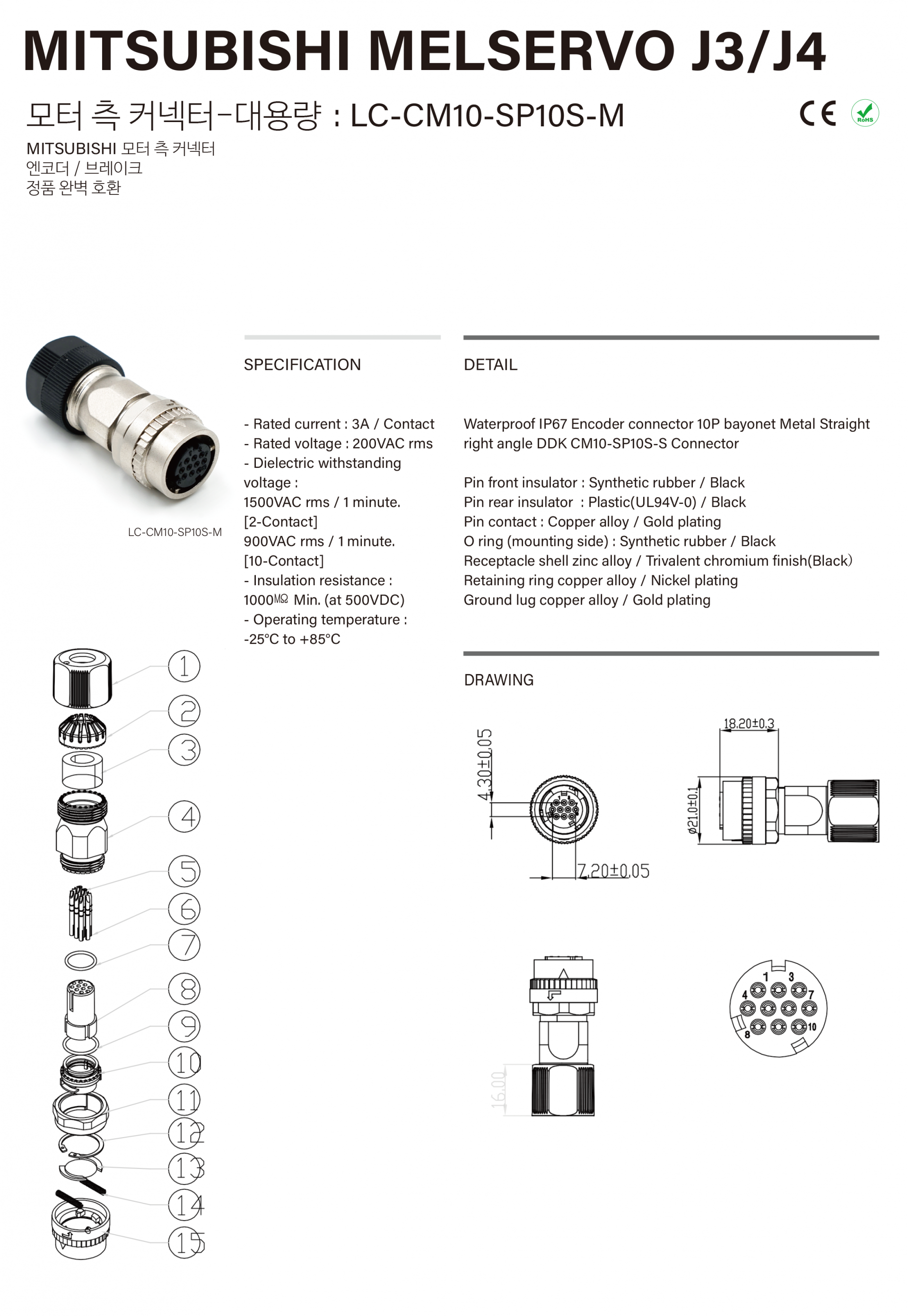 MITSUBISHI MELSERVO J3/J4

모터 측 커넥터-대용량 : LC-CM10-SP10S-M

CE RoHS

MITSUBISHI 모터 측 커넥터
엔코더 / 브레이크
정품 완벽 호환

LC-CM10-SP10S-M

SPECIFICATION

- Rated current : 3A / Contact
- Rated voltage : 200VAC rms
- Dielectric withstanding voltage :
1500VAC rms / 1 minute.
[2-Contact]
900VAC rms / 1 minute.
[10-Contact]
- Insulation resistance :
1000MΩ Min. (at 500VDC)
- Operating temperature :
-25°C to +85°C

DETAIL

Waterproof IP67 Encoder connector 10P bayonet Metal Straight right angle DDK CM10-SP10S-S Connector

Pin front insulator : Synthetic rubber / Black
Pin rear insulator : Plastic(UL94V-0) / Black
Pin contact : Copper alloy / Gold plating
O ring (mounting side) : Synthetic rubber / Black
Receptacle shell zinc alloy / Trivalent chromium finish(Black)
Retaining ring copper alloy / Nickel plating
Ground lug copper alloy / Gold plating

DRAWING

1
2
3
4
5
6
7
8
9
10
11
12
13
14
15

4.30±0.05
7.20±0.05
18.20±0.3
ø21.0±0.1
16.00
1 3 4 7 8 10