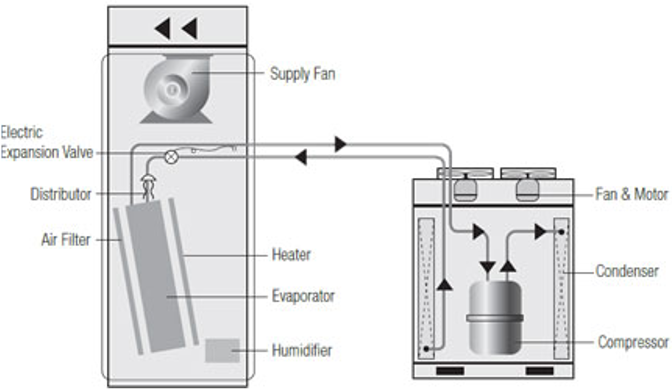 Supply Fan

Electric
Expansion Valve

Distributor

Air Filter

Heater

Evaporator

Humidifier

Fan & Motor

Condenser

Compressor