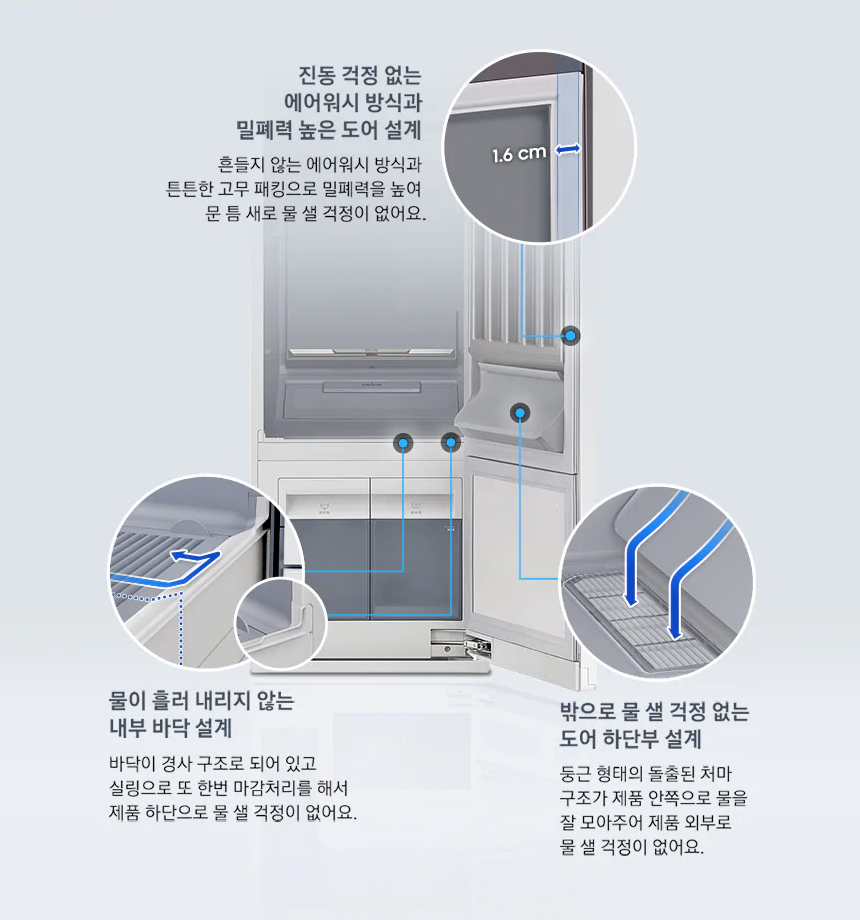 진동 걱정 없는
에어워시 방식과
밀폐력 높은 도어 설계

흔들지 않는 에어워시 방식과
튼튼한 고무 패킹으로 밀폐력을 높여
문 틈 새로 물 샐 걱정이 없어요.

1.6 cm

물이 흘러 내리지 않는
내부 바닥 설계

바닥이 경사 구조로 되어 있고
실링으로 또 한번 마감처리를 해서
제품 하단으로 물 샐 걱정이 없어요.

밖으로 물 샐 걱정 없는
도어 하단부 설계

둥근 형태의 돌출된 처마
구조가 제품 안쪽으로 물을
잘 모아주어 제품 외부로
물 샐 걱정이 없어요.