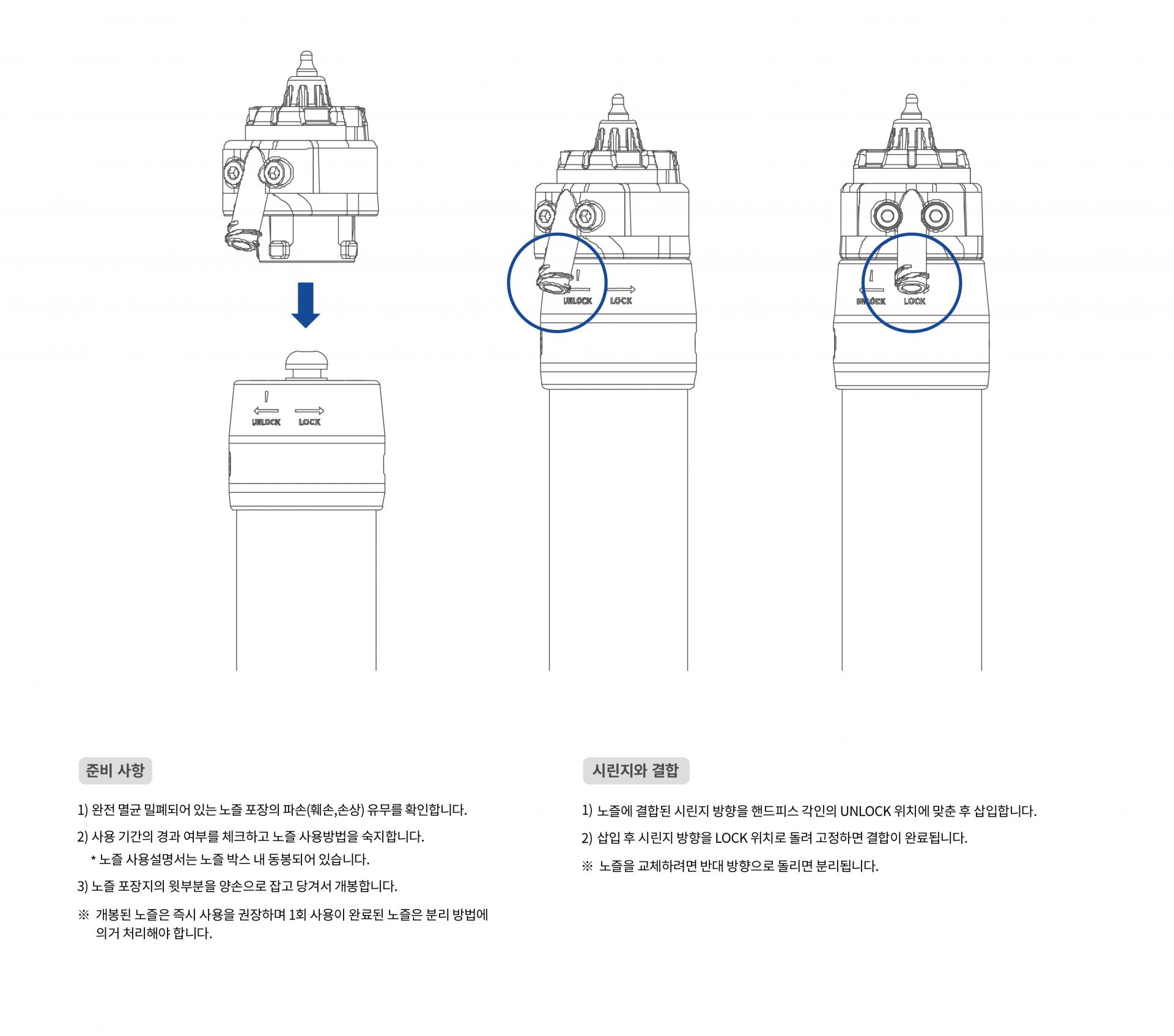 UNLOCK LOCK

UNLOCK LOCK

UNLOCK LOCK

준비 사항

1) 완전 멸균 밀폐되어 있는 노즐 포장의 파손(훼손,손상) 유무를 확인합니다.

2) 사용 기간의 경과 여부를 체크하고 노즐 사용방법을 숙지합니다.
* 노즐 사용설명서는 노즐 박스 내 동봉되어 있습니다.

3) 노즐 포장지의 윗부분을 양손으로 잡고 당겨서 개봉합니다.

※ 개봉된 노즐은 즉시 사용을 권장하며 1회 사용이 완료된 노즐은 분리 방법에 의거 처리해야 합니다.

시린지와 결합

1) 노즐에 결합된 시린지 방향을 핸드피스 각인의 UNLOCK 위치에 맞춘 후 삽입합니다.

2) 삽입 후 시린지 방향을 LOCK 위치로 돌려 고정하면 결합이 완료됩니다.

※ 노즐을 교체하려면 반대 방향으로 돌리면 분리됩니다.