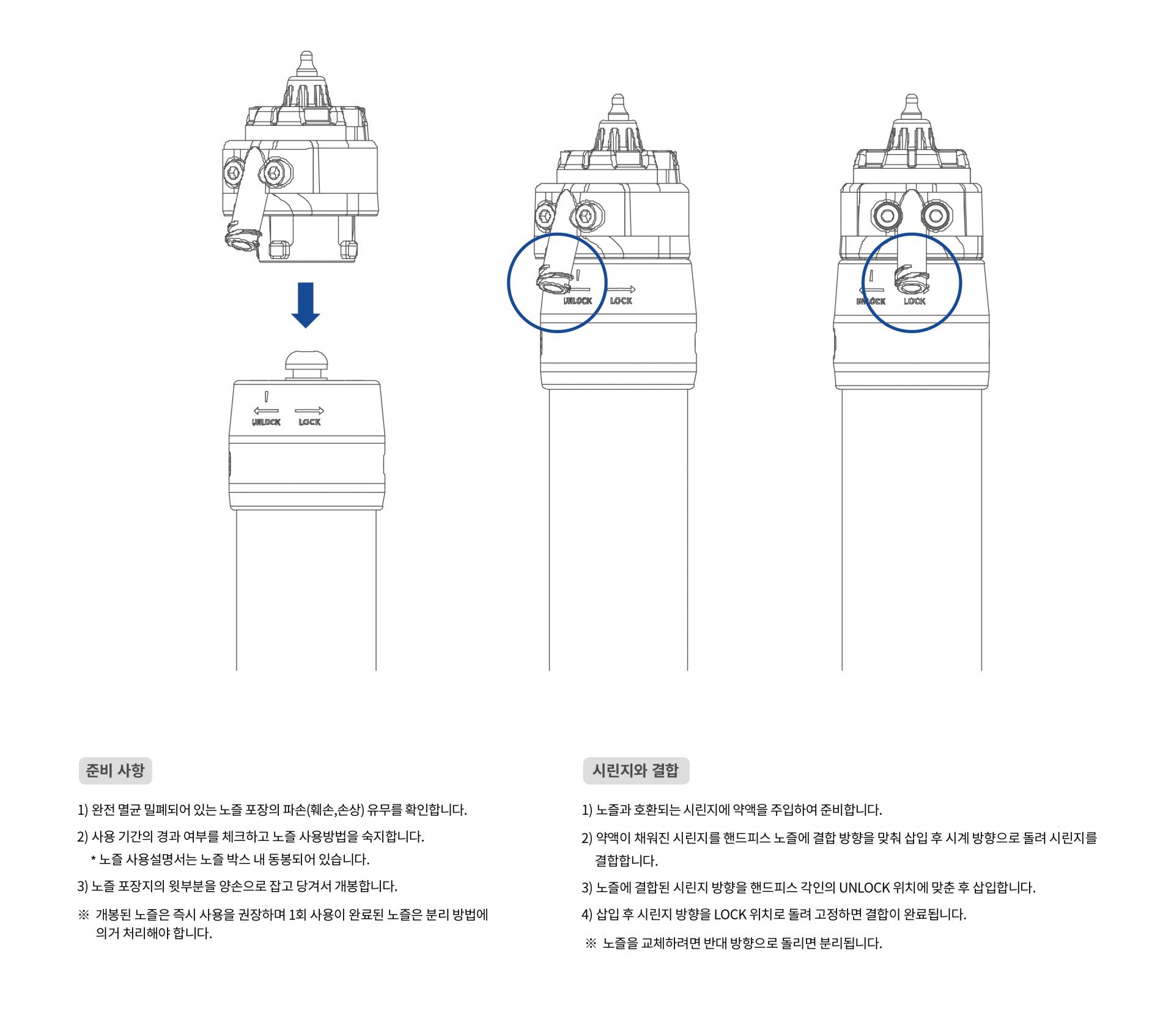 UNLOCK LOCK

UNLOCK LOCK

UNLOCK LOCK

준비 사항

1) 완전 멸균 밀폐되어 있는 노즐 포장의 파손(훼손,손상) 유무를 확인합니다.

2) 사용 기간의 경과 여부를 체크하고 노즐 사용방법을 숙지합니다.
* 노즐 사용설명서는 노즐 박스 내 동봉되어 있습니다.

3) 노즐 포장지의 윗부분을 양손으로 잡고 당겨서 개봉합니다.

※ 개봉된 노즐은 즉시 사용을 권장하며 1회 사용이 완료된 노즐은 분리 방법에 의거 처리해야 합니다.

시린지와 결합

1) 노즐과 호환되는 시린지에 약액을 주입하여 준비합니다.

2) 약액이 채워진 시린지를 핸드피스 노즐에 결합 방향을 맞춰 삽입 후 시계 방향으로 돌려 시린지를 결합합니다.

3) 노즐에 결합된 시린지 방향을 핸드피스 각인의 UNLOCK 위치에 맞춘 후 삽입합니다.

4) 삽입 후 시린지 방향을 LOCK 위치로 돌려 고정하면 결합이 완료됩니다.

※ 노즐을 교체하려면 반대 방향으로 돌리면 분리됩니다.