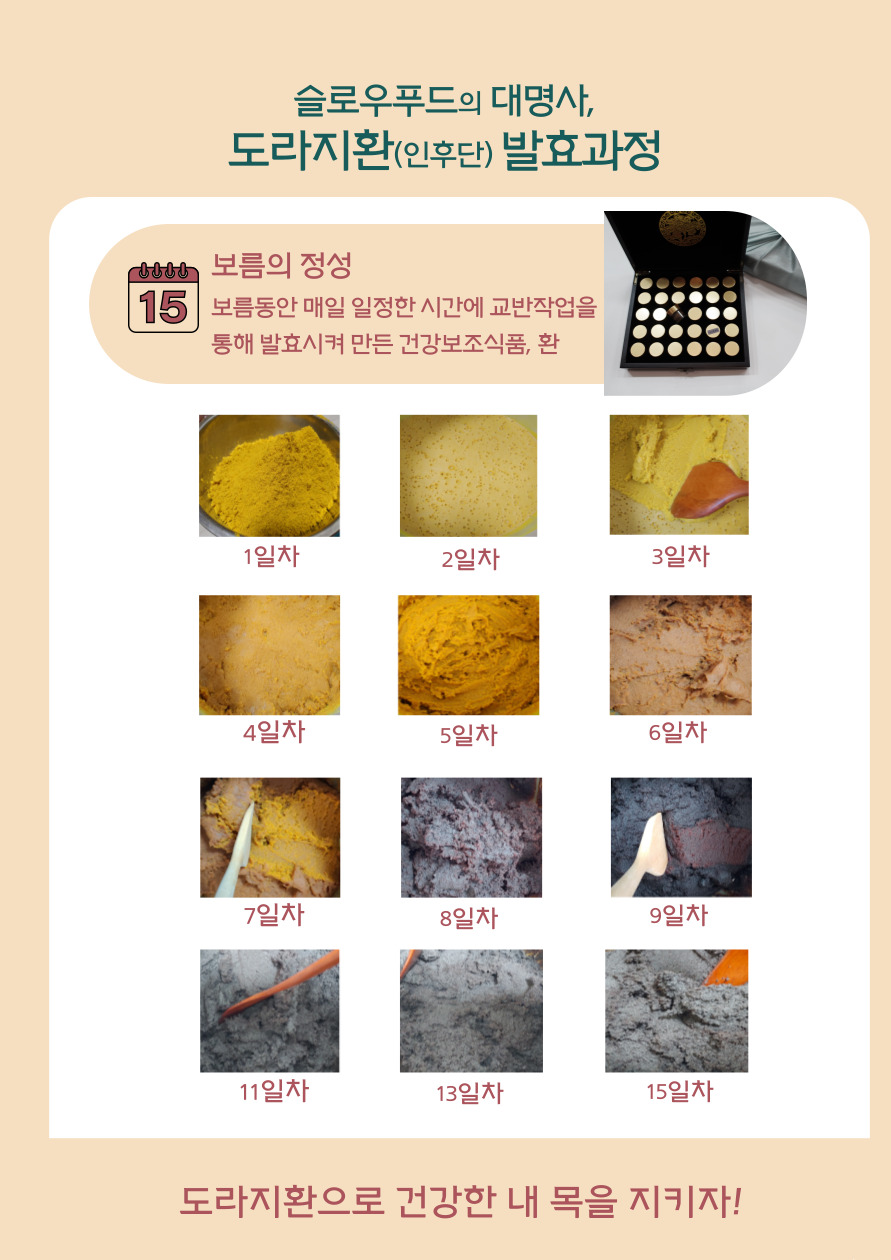 슬로우푸드의 대명사,
도라지환(인후단) 발효과정

15

보름의 정성
보름동안 매일 일정한 시간에 교반작업을 통해 발효시켜 만든 건강보조식품, 환

1일차
2일차
3일차
4일차
5일차
6일차
7일차
8일차
9일차
11일차
13일차
15일차

도라지환으로 건강한 내 목을 지키자!