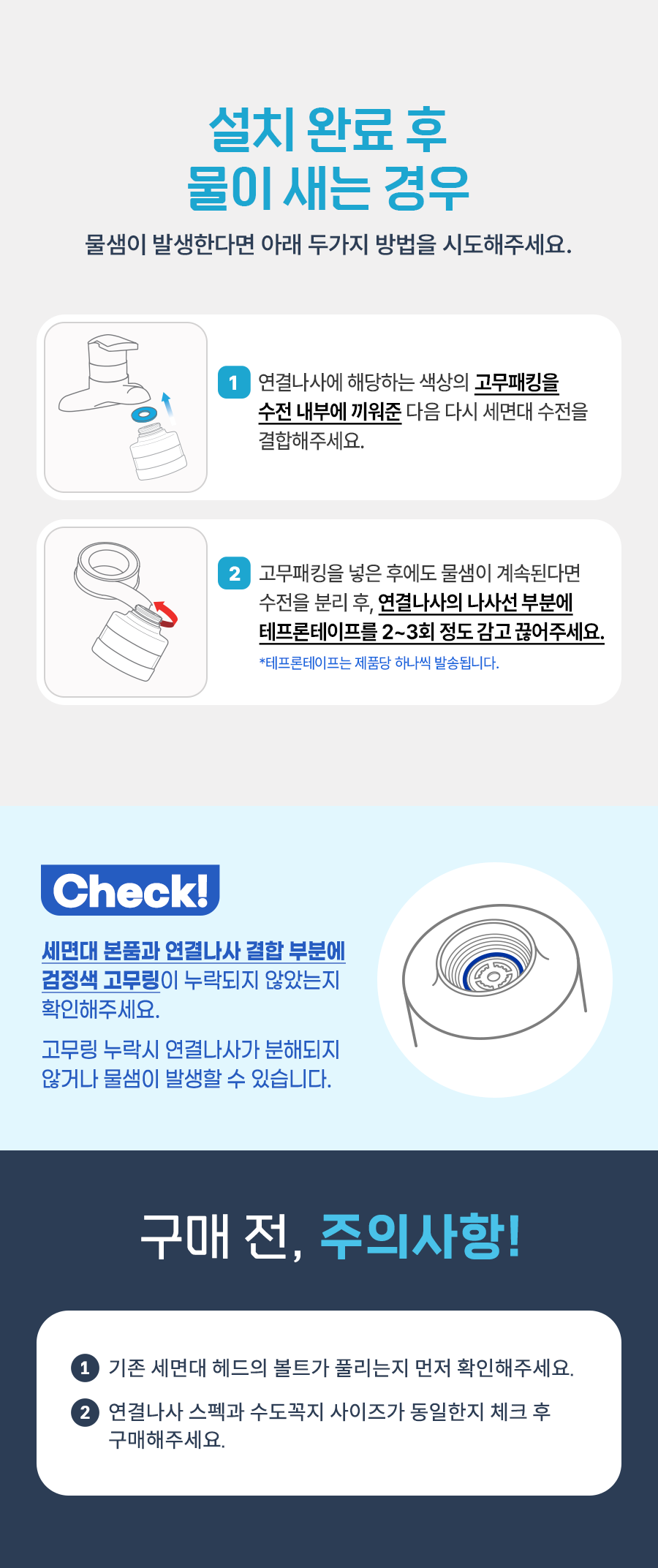 설치 완료 후
물이 새는 경우

물샘이 발생한다면 아래 두가지 방법을 시도해주세요.

1 연결나사에 해당하는 색상의 고무패킹을 수전 내부에 끼워준 다음 다시 세면대 수전을 결합해주세요.

2 고무패킹을 넣은 후에도 물샘이 계속된다면 수전을 분리 후, 연결나사의 나사선 부분에 테프론테이프를 2~3회 정도 감고 끊어주세요.

*테프론테이프는 제품당 하나씩 발송됩니다.

Check!

세면대 본품과 연결나사 결합 부분에 검정색 고무링이 누락되지 않았는지 확인해주세요.

고무링 누락시 연결나사가 분해되지 않거나 물샘이 발생할 수 있습니다.

구매 전, 주의사항!

1 기존 세면대 헤드의 볼트가 풀리는지 먼저 확인해주세요.

2 연결나사 스펙과 수도꼭지 사이즈가 동일한지 체크 후 구매해주세요.