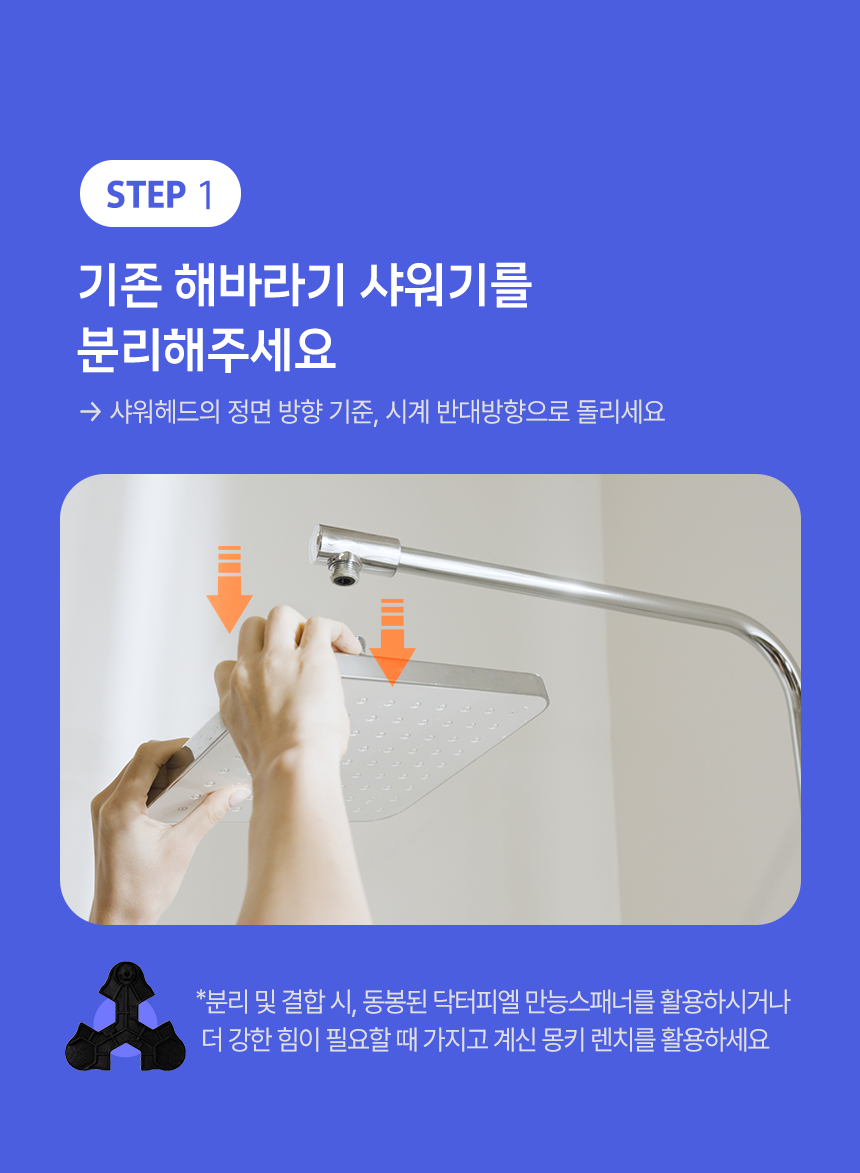 STEP 1

기존 해바라기 샤워기를 분리해주세요

→ 샤워헤드의 정면 방향 기준, 시계 반대방향으로 돌리세요

*분리 및 결합 시, 동봉된 닥터피엘 만능스패너를 활용하시거나 더 강한 힘이 필요할 때 가지고 계신 몽키 렌치를 활용하세요