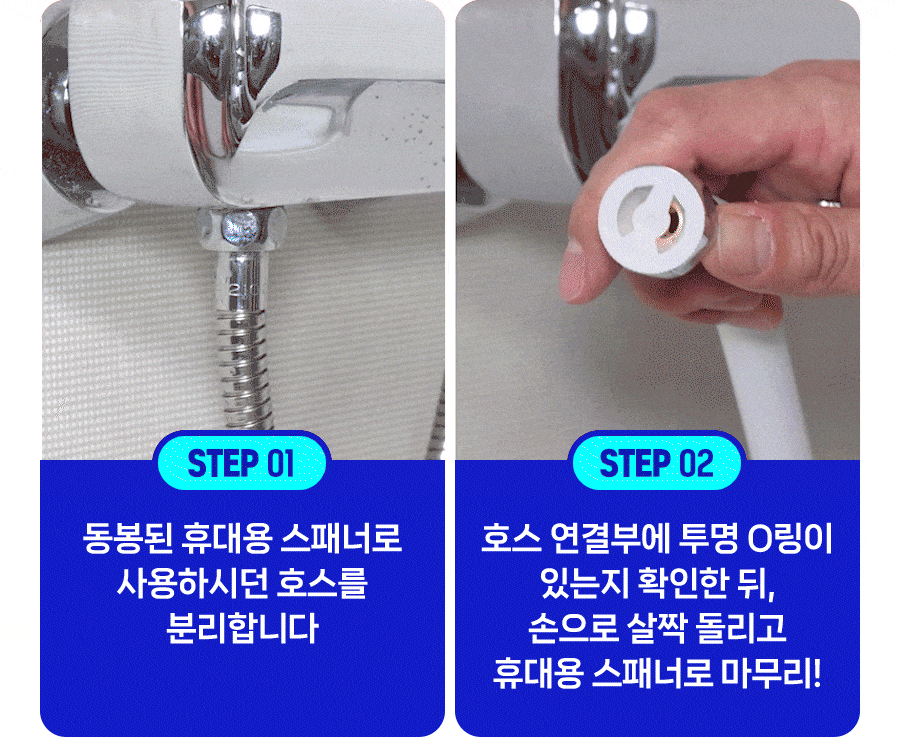 STEP 01

동봉된 휴대용 스패너로 사용하시던 호스를 분리합니다

STEP 02

호스 연결부에 투명 O링이 있는지 확인한 뒤, 손으로 살짝 돌리고 휴대용 스패너로 마무리!