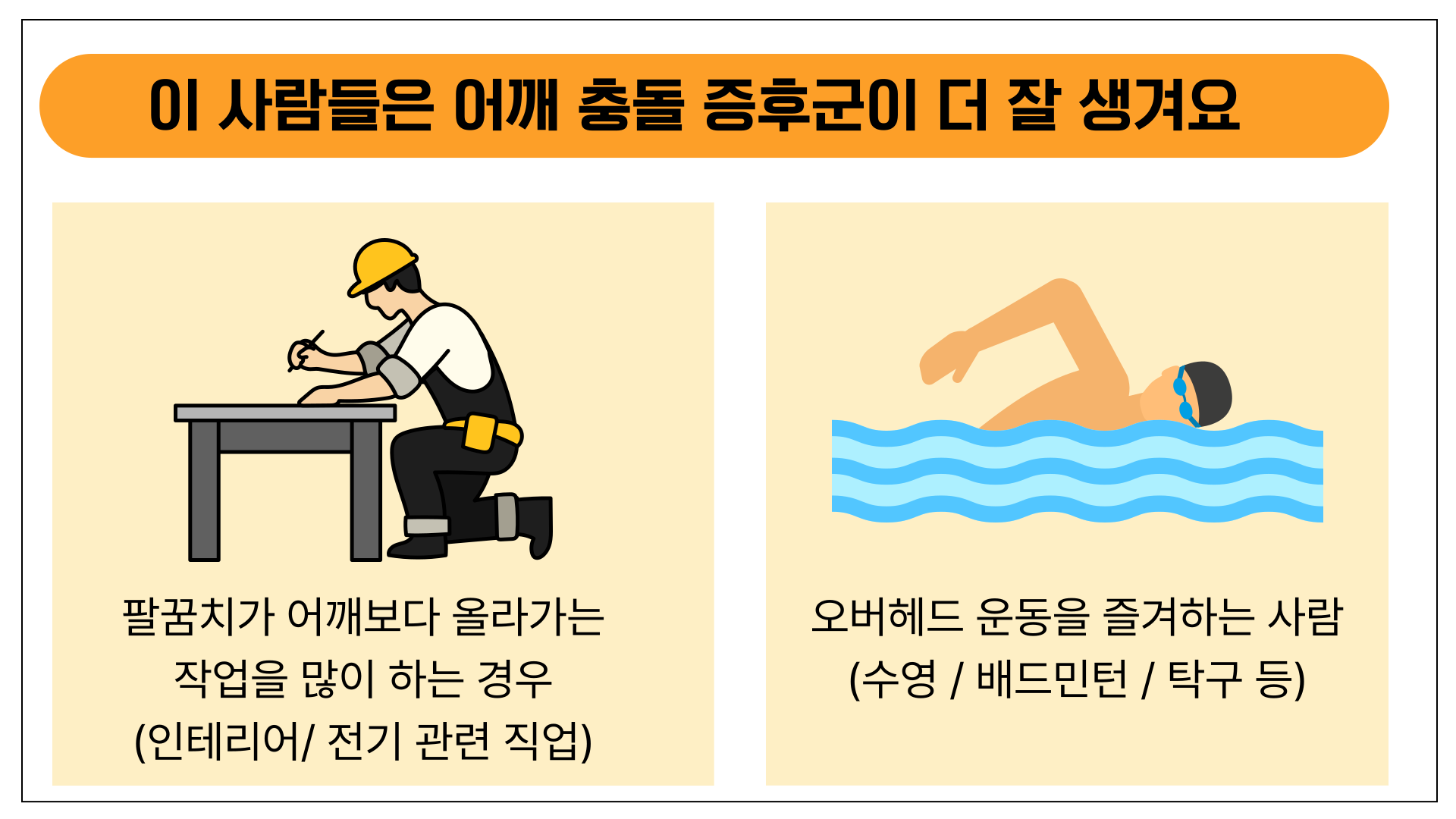 이 사람들은 어깨 충돌 증후군이 더 잘 생겨요

팔꿈치가 어깨보다 올라가는 작업을 많이 하는 경우 (인테리어/ 전기 관련 직업)

오버헤드 운동을 즐겨하는 사람 (수영 / 배드민턴 / 탁구 등)