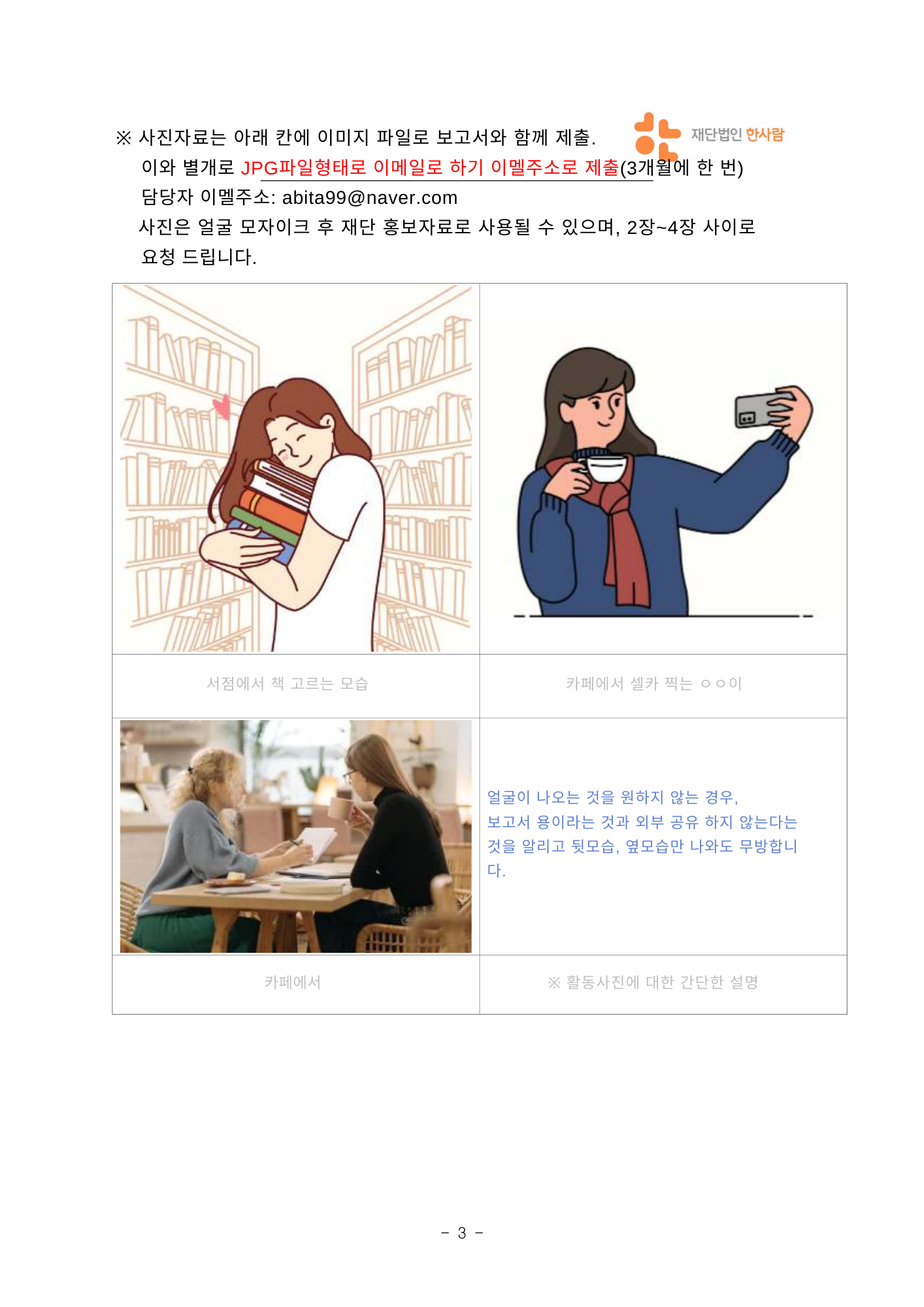 ※ 사진자료는 아래 칸에 이미지 파일로 보고서와 함께 제출.

재단법인 한사람

이와 별개로 JPG파일형태로 이메일로 하기 이멜주소로 제출(3개월에 한 번)
담당자 이멜주소: abita99@naver.com
사진은 얼굴 모자이크 후 재단 홍보자료로 사용될 수 있으며, 2장~4장 사이로 요청 드립니다.

| | |
|---|---|
| | |
| 서점에서 책 고르는 모습 | 카페에서 셀카 찍는 ㅇㅇ이 |
| | 얼굴이 나오는 것을 원하지 않는 경우, 보고서 용이라는 것과 외부 공유 하지 않는다는 것을 알리고 뒷모습, 옆모습만 나와도 무방합니다. |
| 카페에서 | ※ 활동사진에 대한 간단한 설명 |

- 3 -