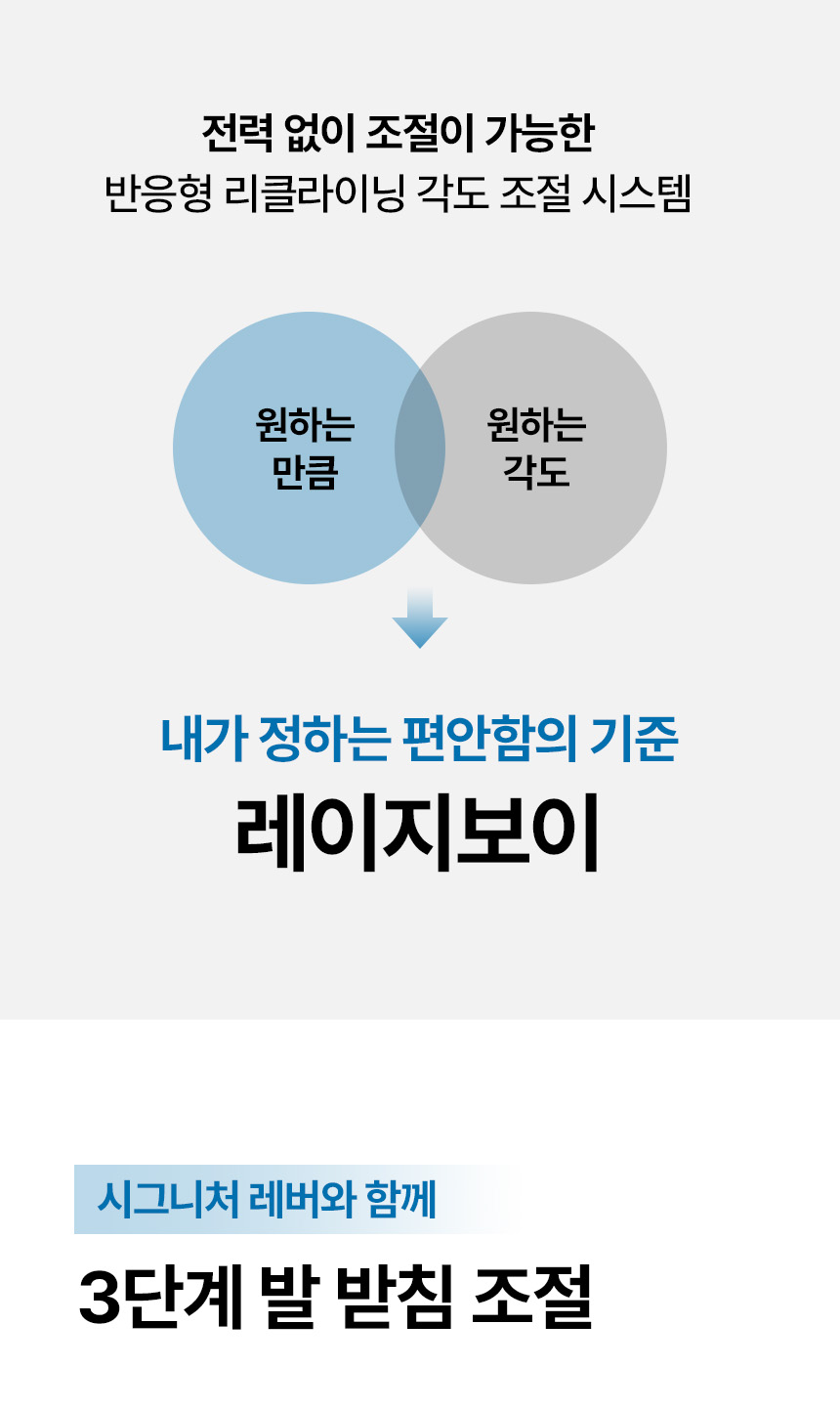 전력 없이 조절이 가능한
반응형 리클라이닝 각도 조절 시스템

원하는
만큼

원하는
각도

내가 정하는 편안함의 기준
레이지보이

시그니처 레버와 함께
3단계 발 받침 조절