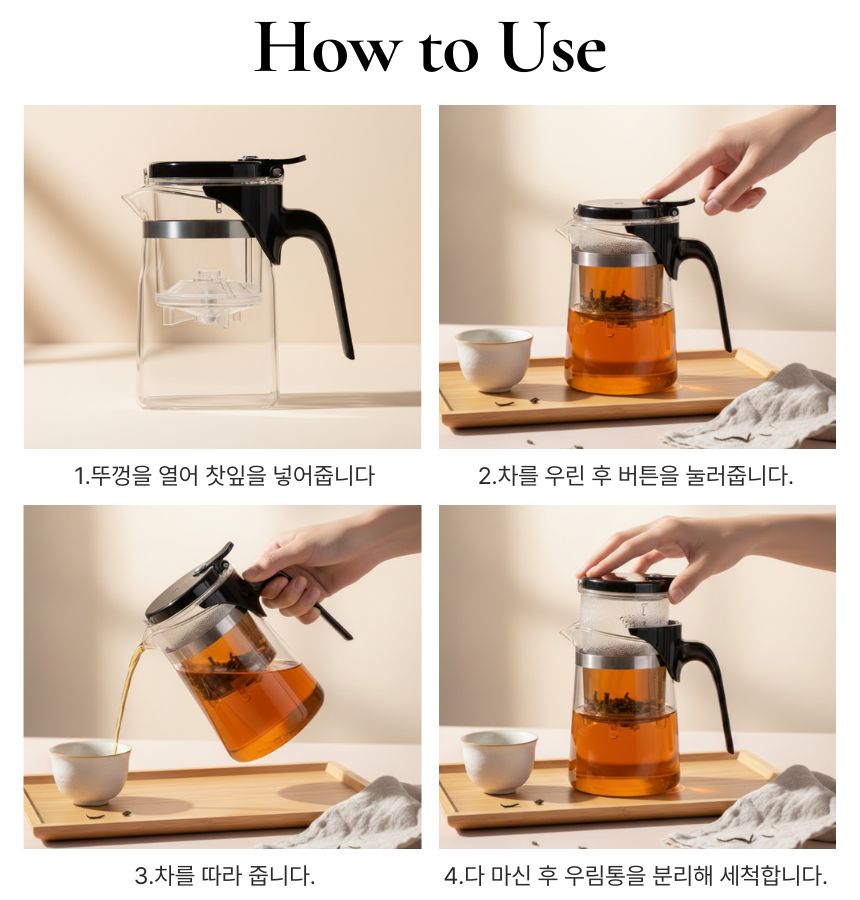 How to Use

1.뚜껑을 열어 찻잎을 넣어줍니다

2.차를 우린 후 버튼을 눌러줍니다.

3.차를 따라 줍니다.

4.다 마신 후 우림통을 분리해 세척합니다.