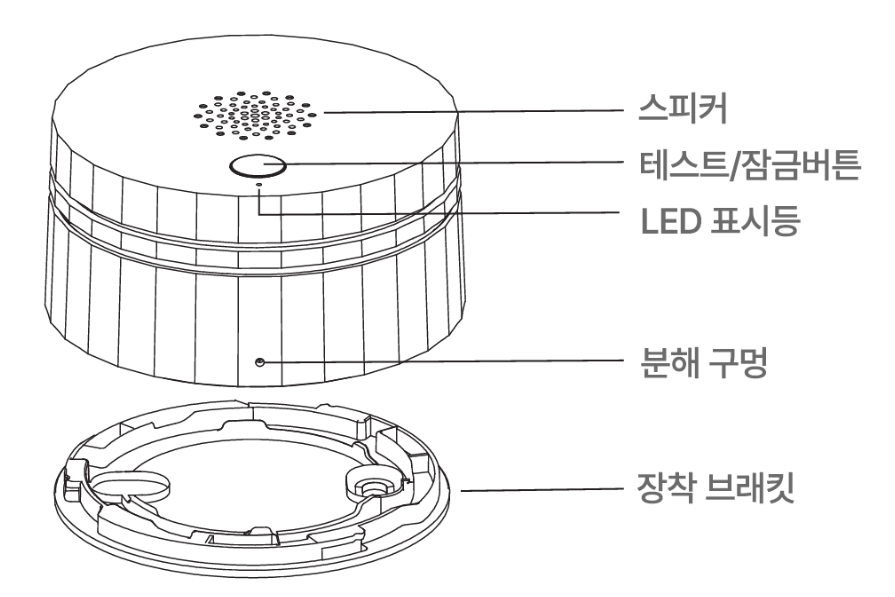 스피커

테스트/잠금버튼

LED 표시등

분해 구멍

장착 브래킷