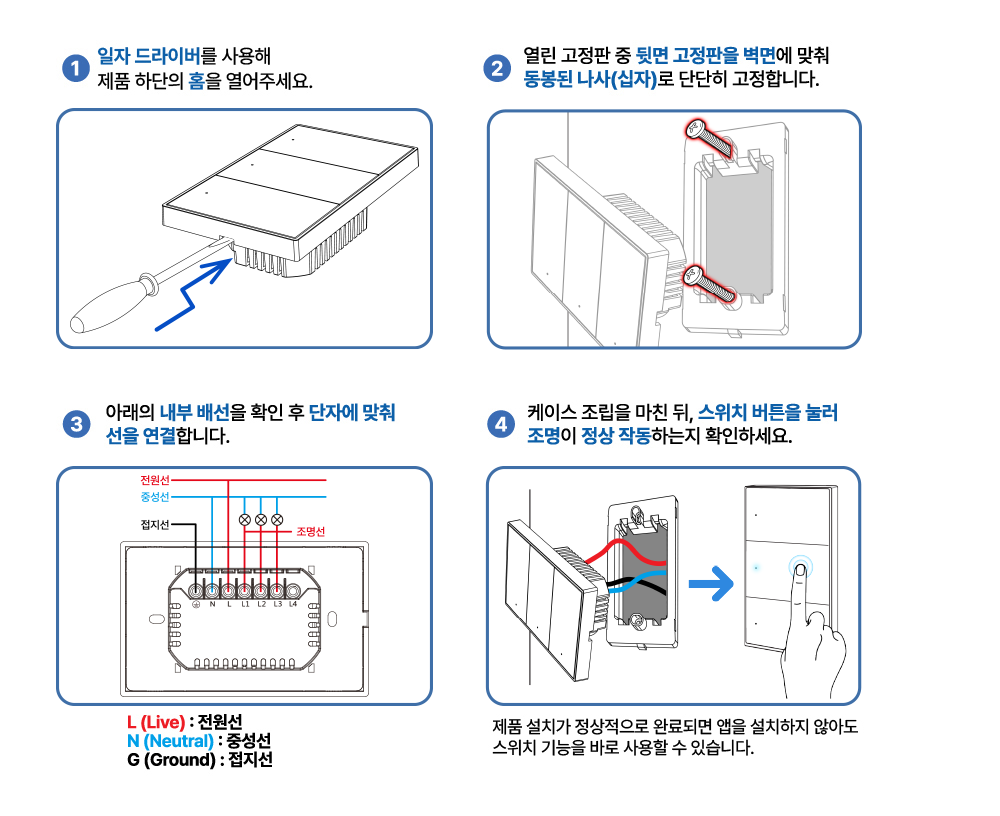 1 일자 드라이버를 사용해 제품 하단의 홈을 열어주세요.

2 열린 고정판 중 뒷면 고정판을 벽면에 맞춰 동봉된 나사(십자)로 단단히 고정합니다.

3 아래의 내부 배선을 확인 후 단자에 맞춰 선을 연결합니다.

전원선
중성선
접지선
조명선

N L L1 L2 L3 L4

L (Live) : 전원선
N (Neutral) : 중성선
G (Ground) : 접지선

4 케이스 조립을 마친 뒤, 스위치 버튼을 눌러 조명이 정상 작동하는지 확인하세요.

제품 설치가 정상적으로 완료되면 앱을 설치하지 않아도 스위치 기능을 바로 사용할 수 있습니다.