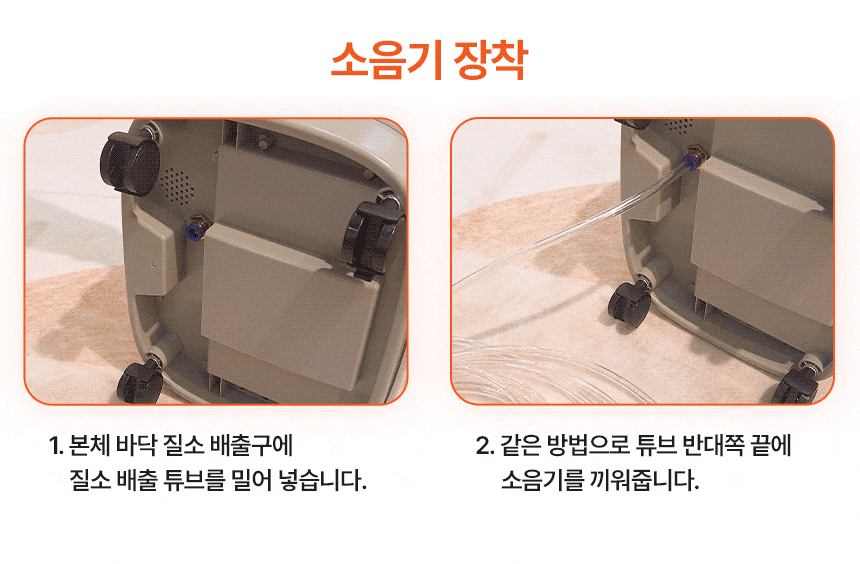 소음기 장착

1. 본체 바닥 질소 배출구에
질소 배출 튜브를 밀어 넣습니다.

2. 같은 방법으로 튜브 반대쪽 끝에
소음기를 끼워줍니다.