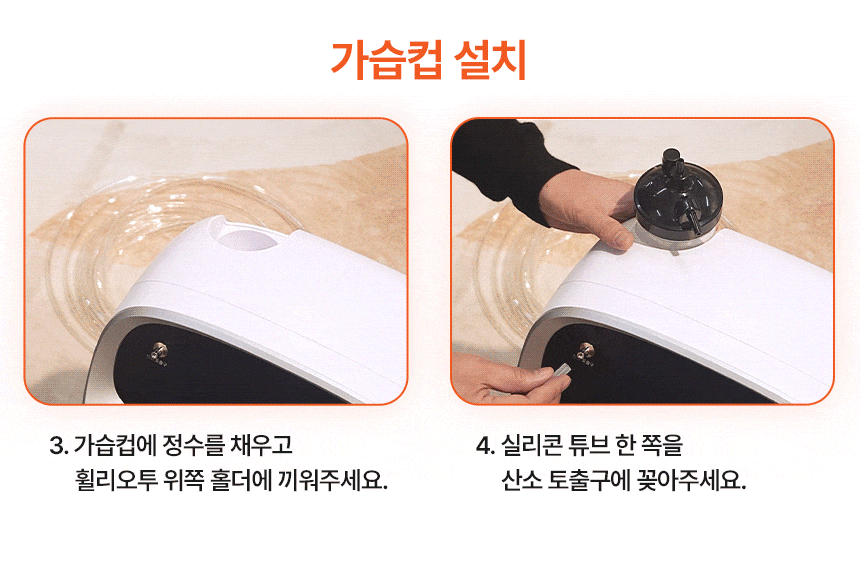 가습컵 설치

3. 가습컵에 정수를 채우고
휠리오투 위쪽 홀더에 끼워주세요.

4. 실리콘 튜브 한 쪽을
산소 토출구에 꽂아주세요.