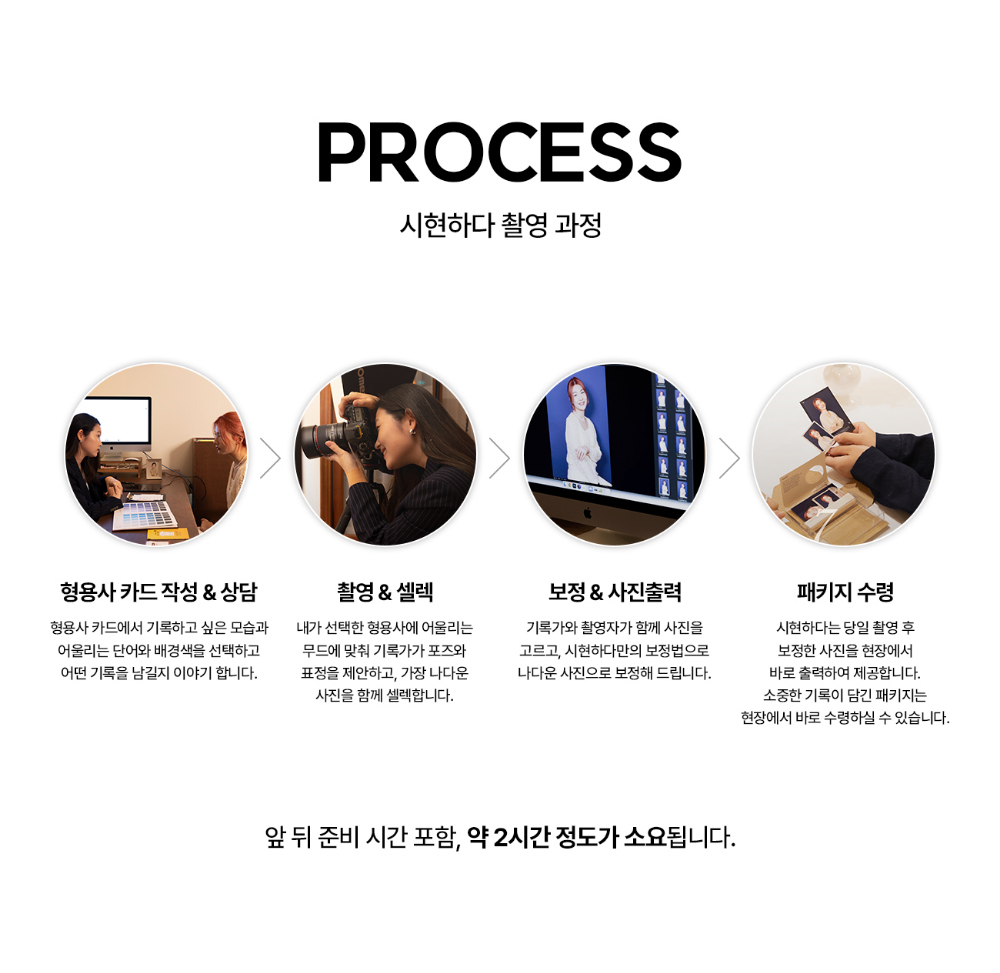 PROCESS

시현하다 촬영 과정

형용사 카드 작성 & 상담

형용사 카드에서 기록하고 싶은 모습과 어울리는 단어와 배경색을 선택하고 어떤 기록을 남길지 이야기 합니다.

촬영 & 셀렉

내가 선택한 형용사에 어울리는 무드에 맞춰 기록가가 포즈와 표정을 제안하고, 가장 나다운 사진을 함께 셀렉합니다.

보정 & 사진출력

기록가와 촬영자가 함께 사진을 고르고, 시현하다만의 보정법으로 나다운 사진으로 보정해 드립니다.

패키지 수령

시현하다는 당일 촬영 후 보정한 사진을 현장에서 바로 출력하여 제공합니다. 소중한 기록이 담긴 패키지는 현장에서 바로 수령하실 수 있습니다.

앞 뒤 준비 시간 포함, 약 2시간 정도가 소요됩니다.