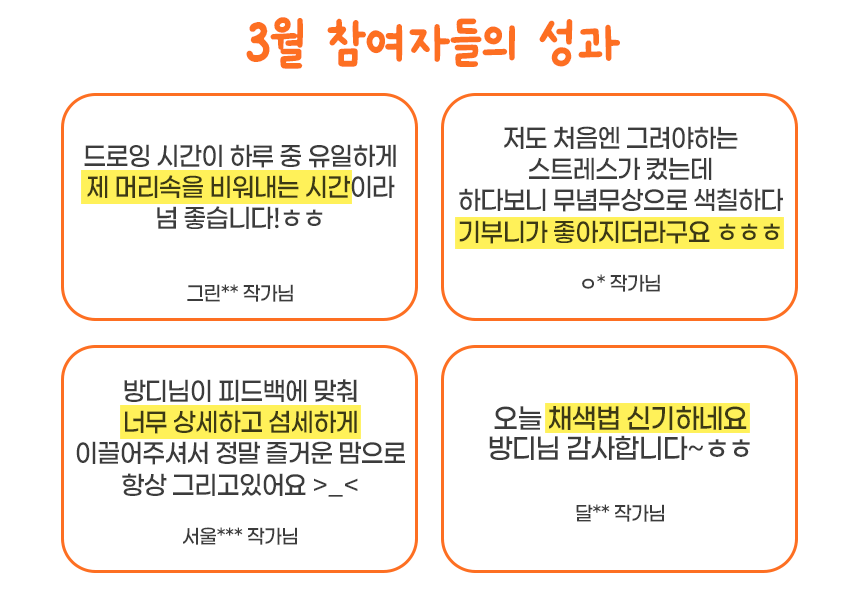 3월 참여자들의 성과

드로잉 시간이 하루 중 유일하게
제 머리속을 비워내는 시간이라
넘 좋습니다!ㅎㅎ

그린** 작가님

저도 처음엔 그려야하는
스트레스가 컸는데
하다보니 무념무상으로 색칠하다
기부니가 좋아지더라구요 ㅎㅎㅎ

ㅇ* 작가님

방디님이 피드백에 맞춰
너무 상세하고 섬세하게
이끌어주셔서 정말 즐거운 맘으로
항상 그리고있어요 >_<

서울*** 작가님

오늘 채색법 신기하네요
방디님 감사합니다~ㅎㅎ

달** 작가님