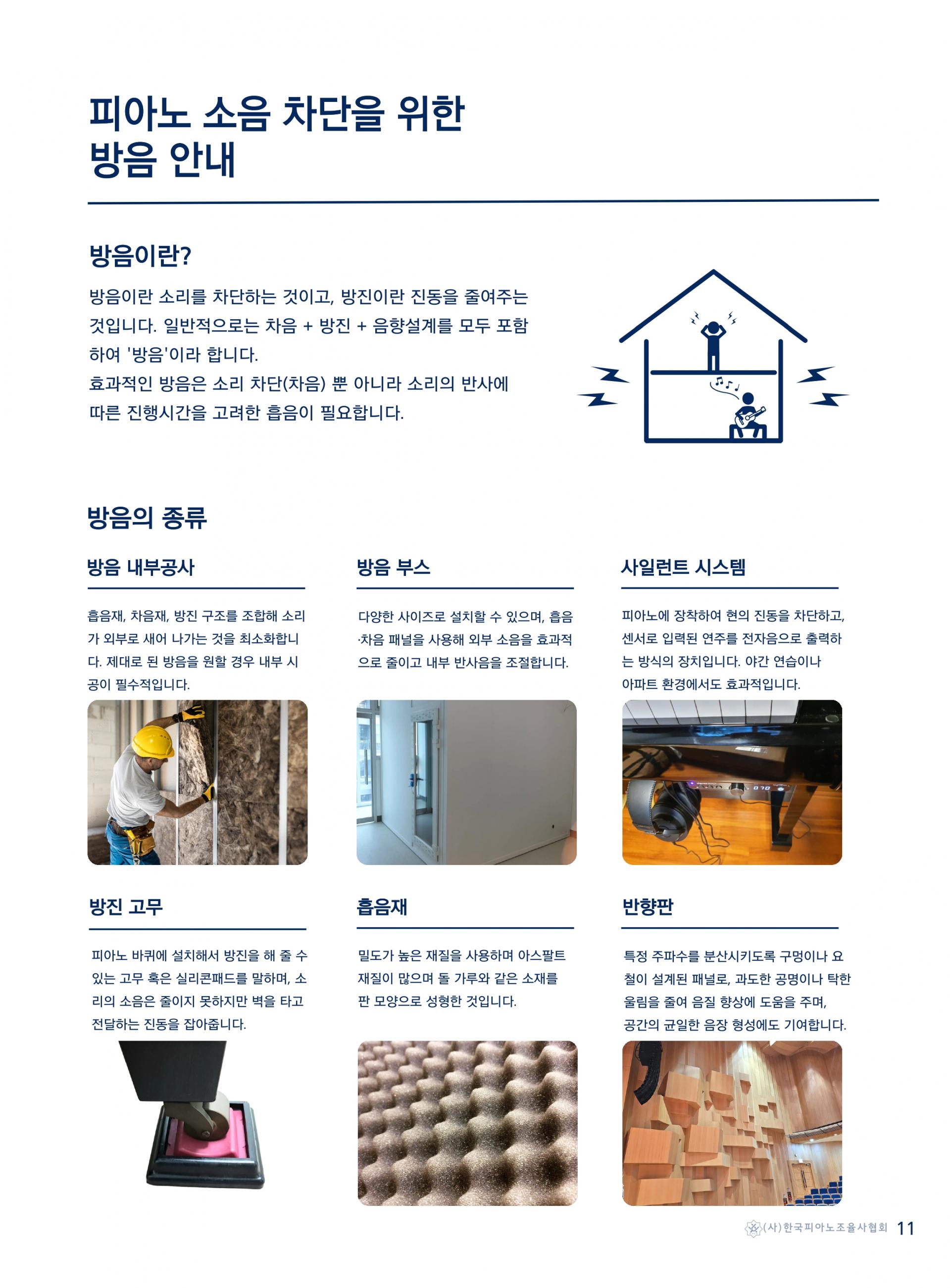 피아노 소음 차단을 위한
방음 안내

방음이란?

방음이란 소리를 차단하는 것이고, 방진이란 진동을 줄여주는 것입니다. 일반적으로는 차음 + 방진 + 음향설계를 모두 포함하여 '방음'이라 합니다.
효과적인 방음은 소리 차단(차음) 뿐 아니라 소리의 반사에 따른 진행시간을 고려한 흡음이 필요합니다.

방음의 종류

방음 내부공사

흡음재, 차음재, 방진 구조를 조합해 소리가 외부로 새어 나가는 것을 최소화합니다. 제대로 된 방음을 원할 경우 내부 시공이 필수적입니다.

방음 부스

다양한 사이즈로 설치할 수 있으며, 흡음·차음 패널을 사용해 외부 소음을 효과적으로 줄이고 내부 반사음을 조절합니다.

사일런트 시스템

피아노에 장착하여 현의 진동을 차단하고, 센서로 입력된 연주를 전자음으로 출력하는 방식의 장치입니다. 야간 연습이나 아파트 환경에서도 효과적입니다.

방진 고무

피아노 바퀴에 설치해서 방진을 해 줄 수 있는 고무 혹은 실리콘패드를 말하며, 소리의 소음은 줄이지 못하지만 벽을 타고 전달하는 진동을 잡아줍니다.

흡음재

밀도가 높은 재질을 사용하며 아스팔트 재질이 많으며 돌 가루와 같은 소재를 판 모양으로 성형한 것입니다.

반향판

특정 주파수를 분산시키도록 구멍이나 요철이 설계된 패널로, 과도한 공명이나 탁한 울림을 줄여 음질 향상에 도움을 주며, 공간의 균일한 음장 형성에도 기여합니다.

(사)한국피아노조율사협회 11