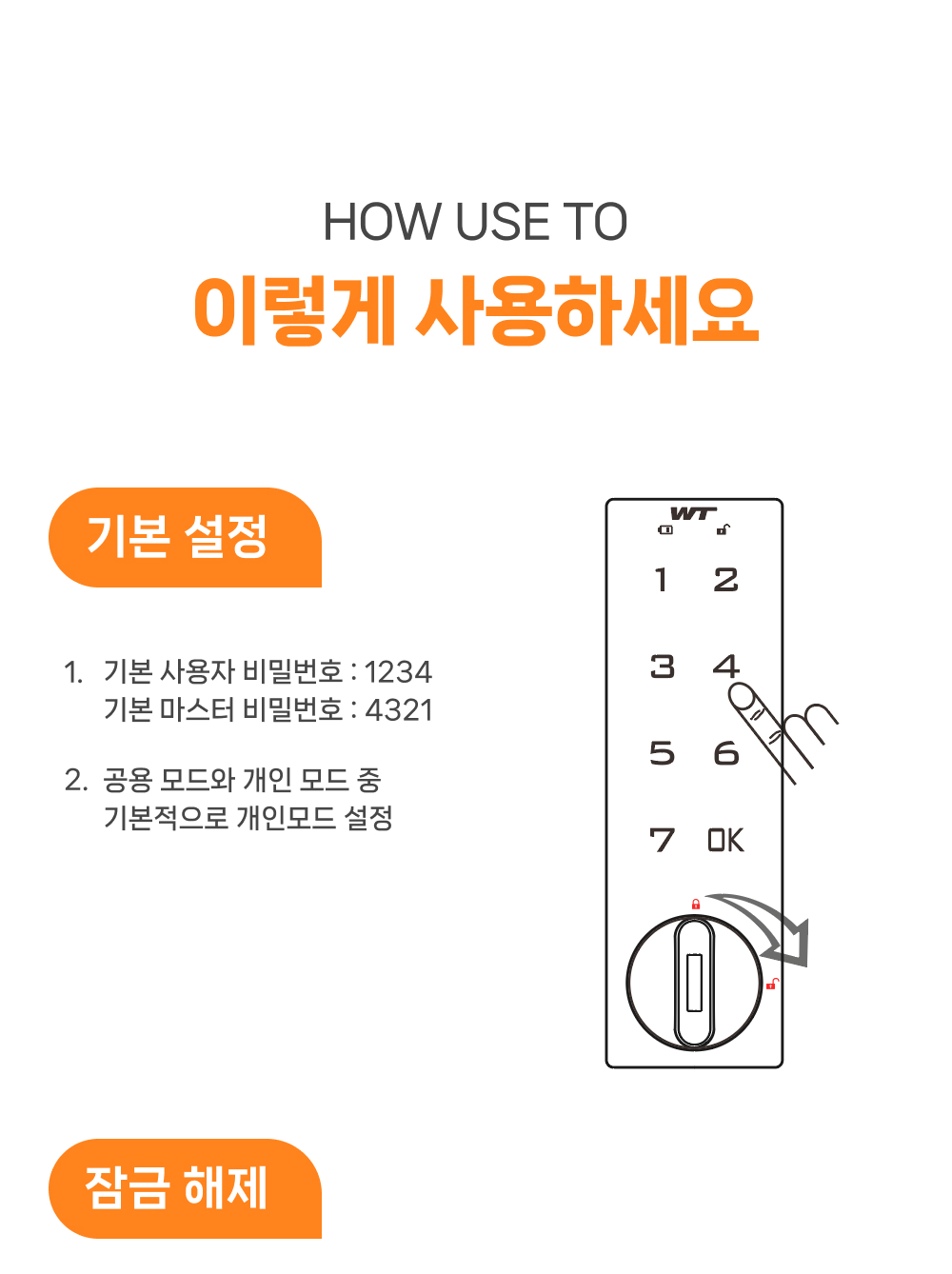 HOW USE TO

이렇게 사용하세요

기본 설정

1. 기본 사용자 비밀번호 : 1234
기본 마스터 비밀번호 : 4321

2. 공용 모드와 개인 모드 중
기본적으로 개인모드 설정

WT

1 2
3 4
5 6
7 OK

잠금 해제