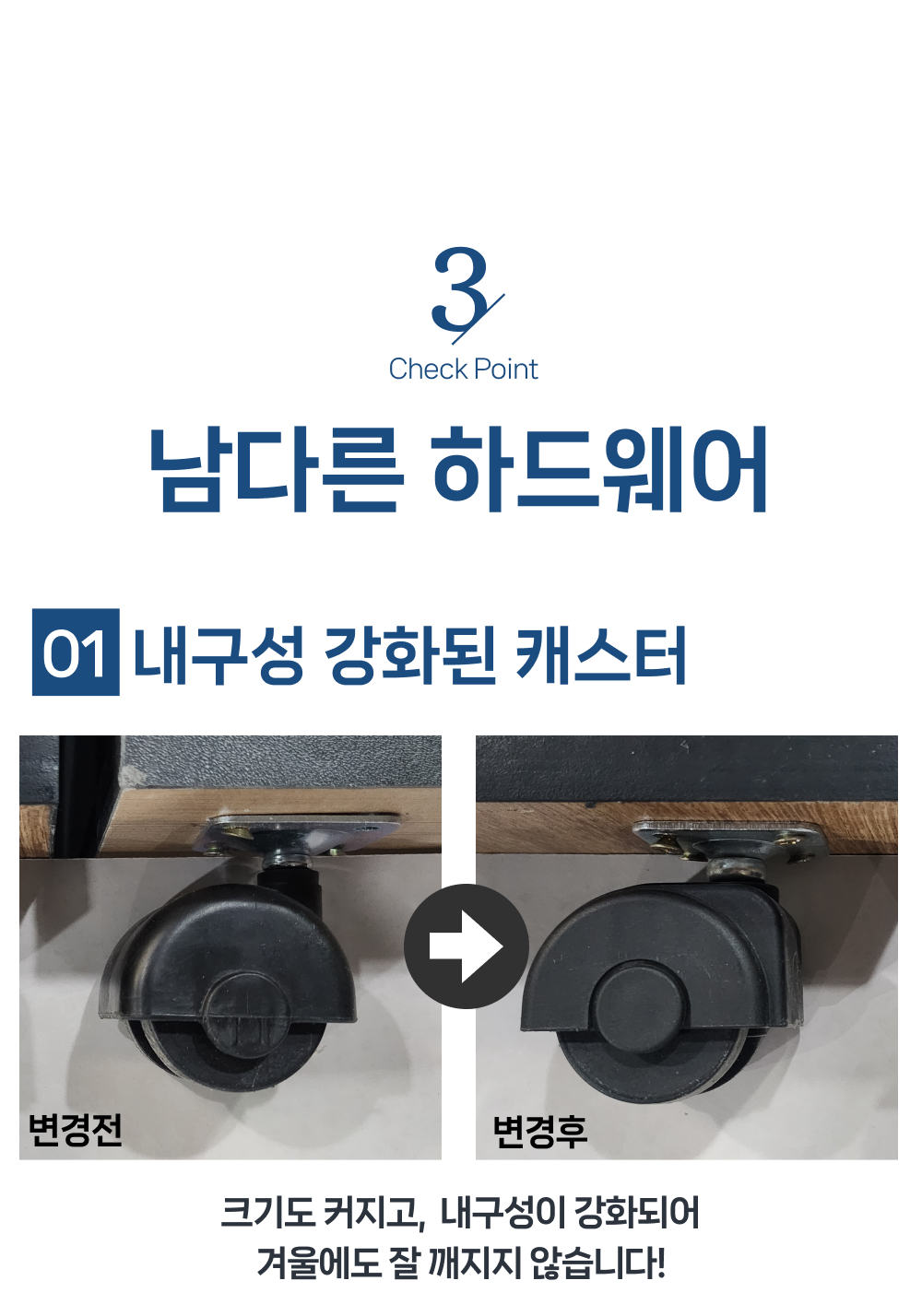 3

Check Point

남다른 하드웨어

01 내구성 강화된 캐스터

변경전

변경후

크기도 커지고, 내구성이 강화되어
겨울에도 잘 깨지지 않습니다!