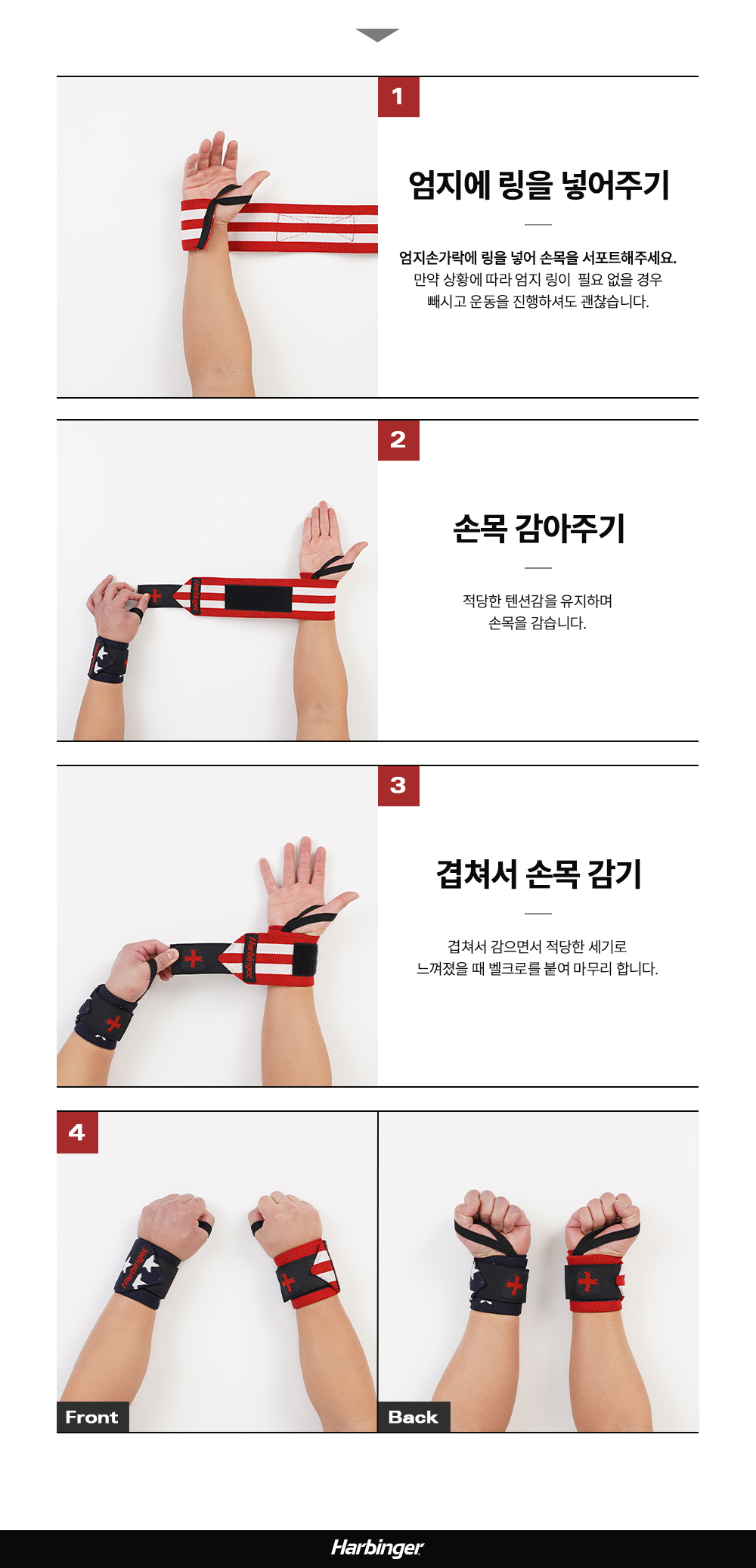 1

엄지에 링을 넣어주기

엄지손가락에 링을 넣어 손목을 서포트해주세요.
만약 상황에 따라 엄지 링이 필요 없을 경우
빼시고 운동을 진행하셔도 괜찮습니다.

2

손목 감아주기

적당한 텐션감을 유지하며
손목을 감습니다.

3

겹쳐서 손목 감기

겹쳐서 감으면서 적당한 세기로
느껴졌을 때 벨크로를 붙여 마무리 합니다.

4

Front

Back

Harbinger