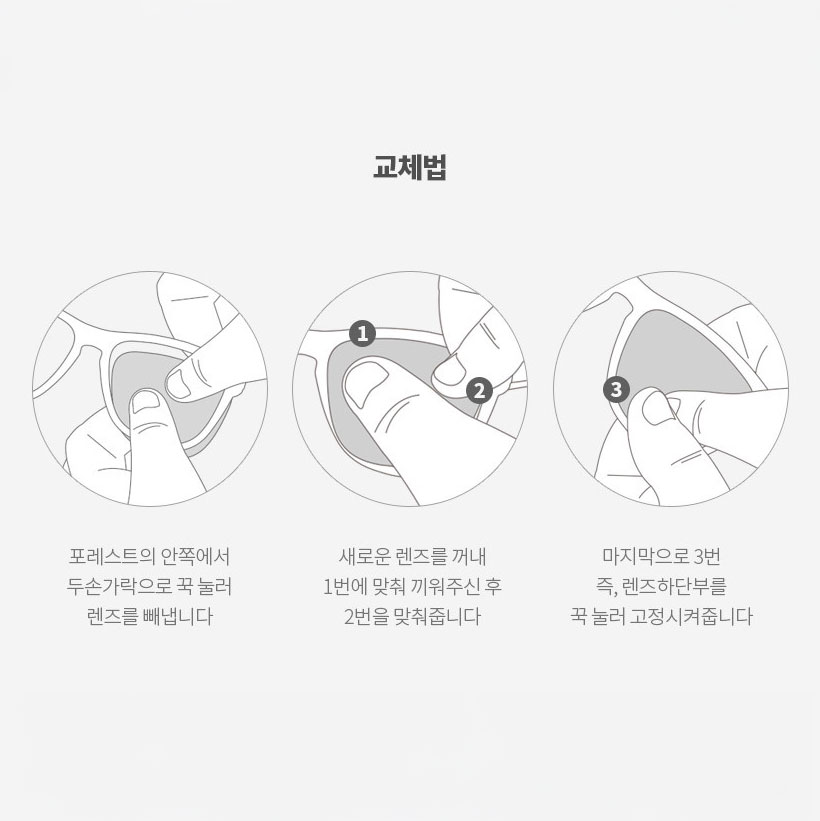 교체법

1

2

3

포레스트의 안쪽에서
두손가락으로 꾹 눌러
렌즈를 빼냅니다

새로운 렌즈를 꺼내
1번에 맞춰 끼워주신 후
2번을 맞춰줍니다

마지막으로 3번
즉, 렌즈하단부를
꾹 눌러 고정시켜줍니다