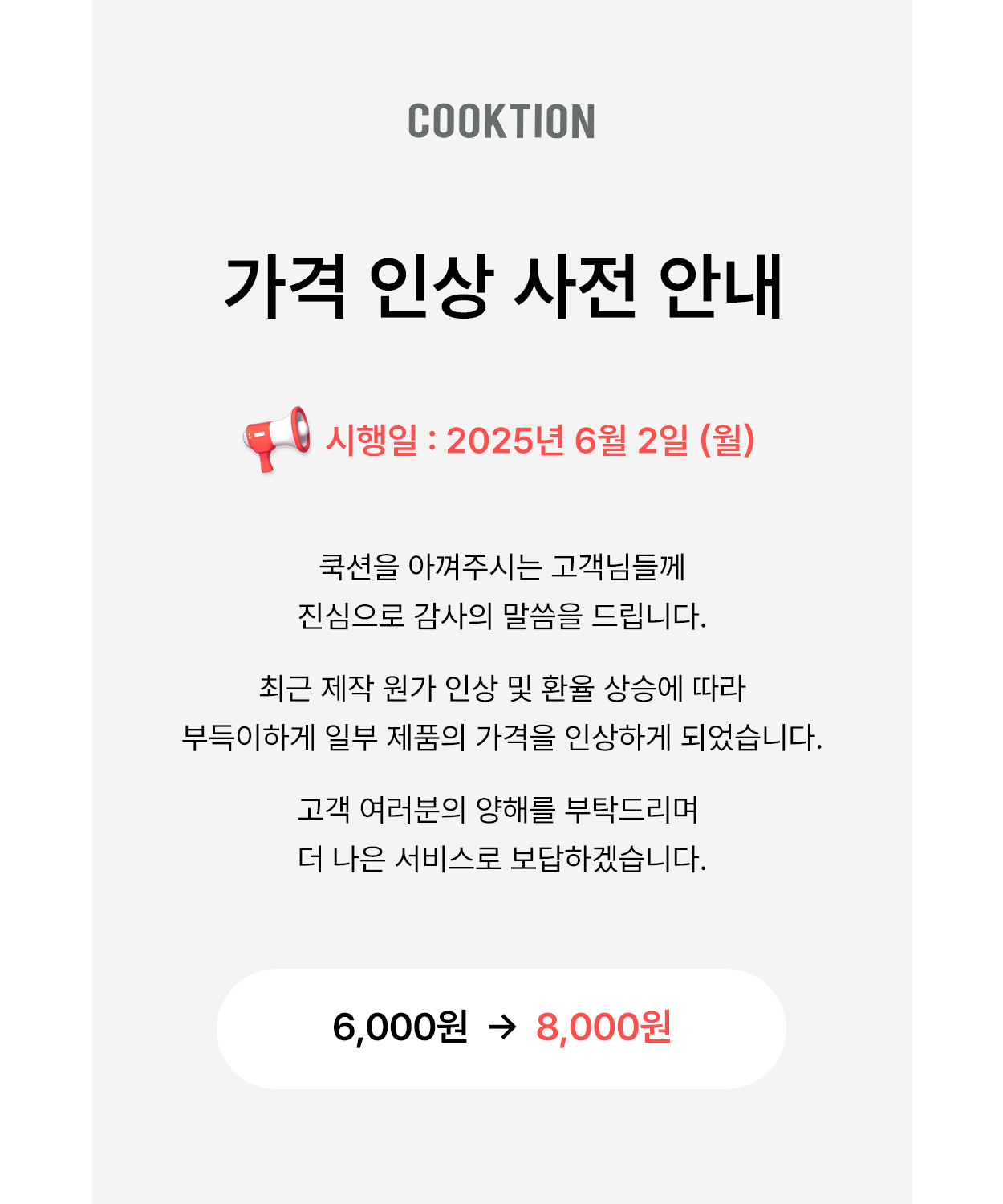 COOKTION

가격 인상 사전 안내

시행일 : 2025년 6월 2일 (월)

쿡션을 아껴주시는 고객님들께 진심으로 감사의 말씀을 드립니다.

최근 제작 원가 인상 및 환율 상승에 따라 부득이하게 일부 제품의 가격을 인상하게 되었습니다.

고객 여러분의 양해를 부탁드리며 더 나은 서비스로 보답하겠습니다.

6,000원 → 8,000원