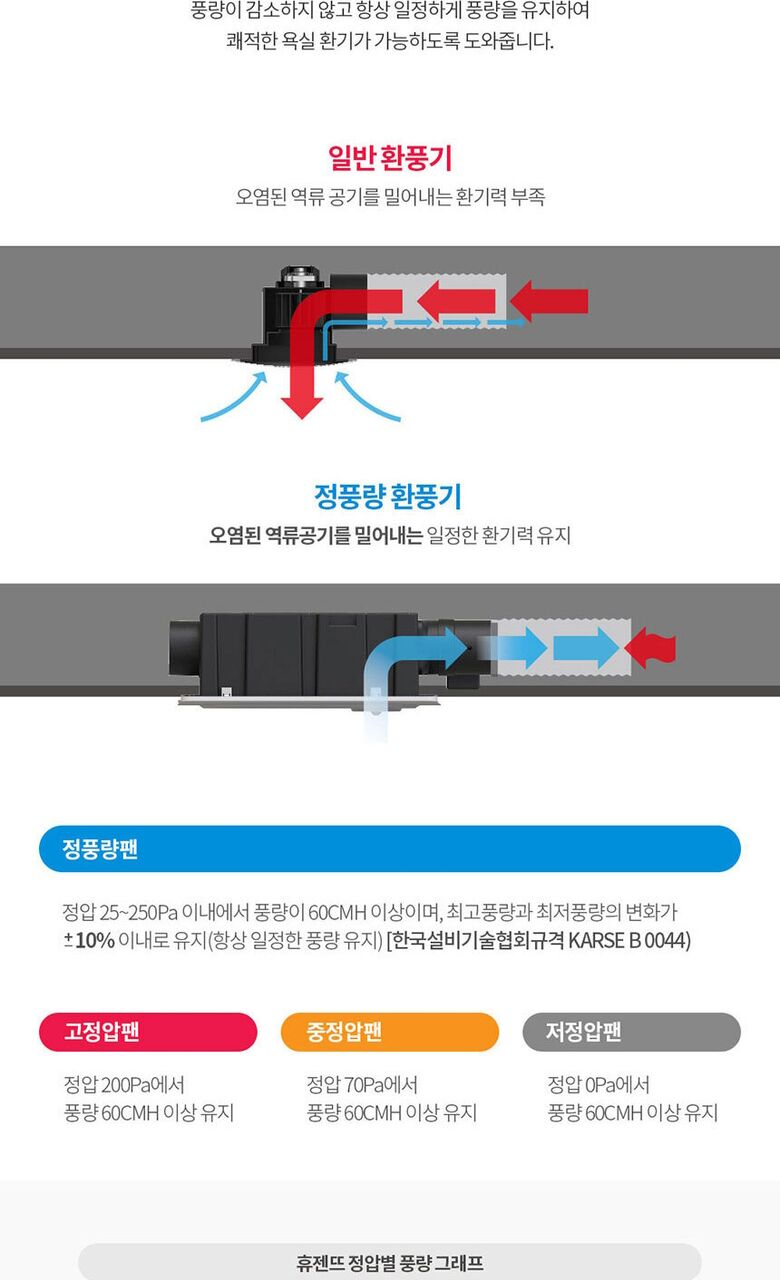 풍량이 감소하지 않고 항상 일정하게 풍량을 유지하여
쾌적한 욕실 환기가 가능하도록 도와줍니다.

일반 환풍기
오염된 역류 공기를 밀어내는 환기력 부족

정풍량 환풍기
오염된 역류공기를 밀어내는 일정한 환기력 유지

정풍량팬

정압 25~250Pa 이내에서 풍량이 60CMH 이상이며, 최고풍량과 최저풍량의 변화가 ±10% 이내로 유지(항상 일정한 풍량 유지) [한국설비기술협회규격 KARSE B 0044)

고정압팬
정압 200Pa에서
풍량 60CMH 이상 유지

중정압팬
정압 70Pa에서
풍량 60CMH 이상 유지

저정압팬
정압 0Pa에서
풍량 60CMH 이상 유지

휴젠뜨 정압별 풍량 그래프