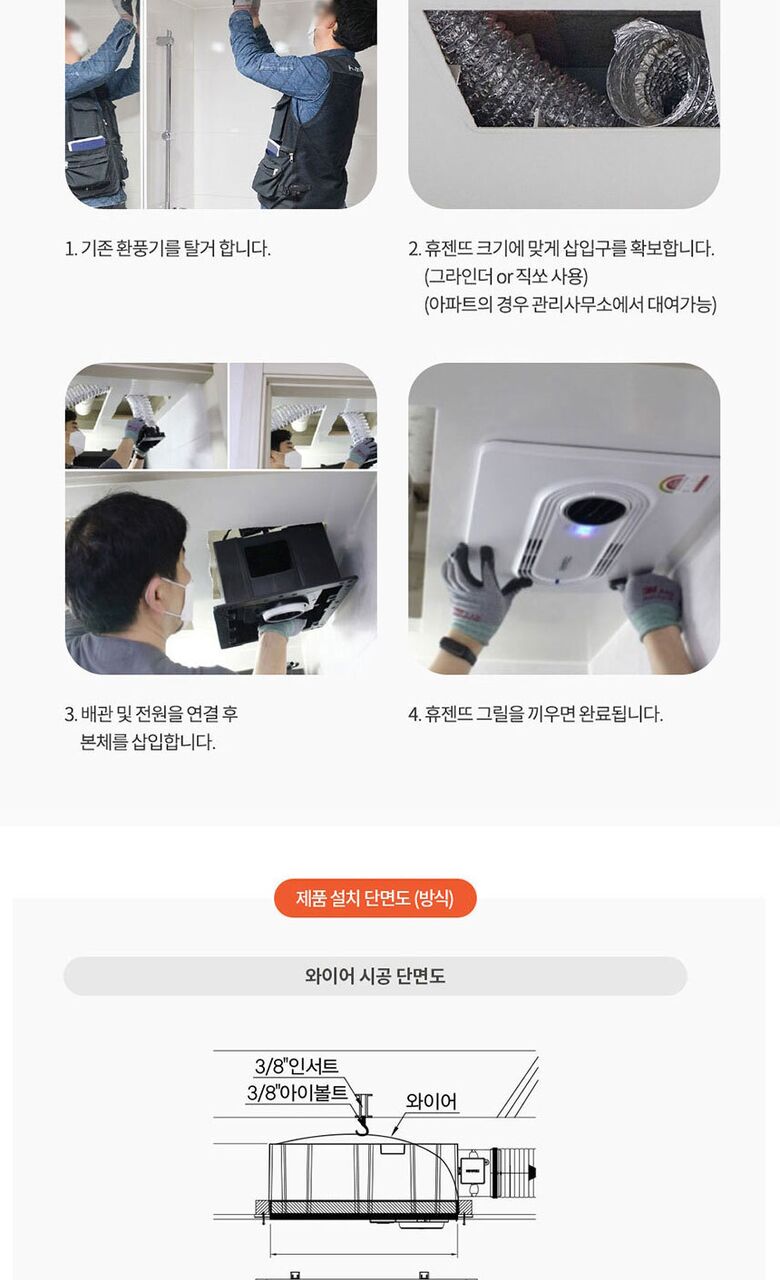 1. 기존 환풍기를 탈거 합니다.

2. 휴젠뜨 크기에 맞게 삽입구를 확보합니다.
(그라인더 or 직쏘 사용)
(아파트의 경우 관리사무소에서 대여가능)

3. 배관 및 전원을 연결 후
본체를 삽입합니다.

4. 휴젠뜨 그릴을 끼우면 완료됩니다.

제품 설치 단면도 (방식)

와이어 시공 단면도

3/8"인서트
3/8"아이볼트
와이어