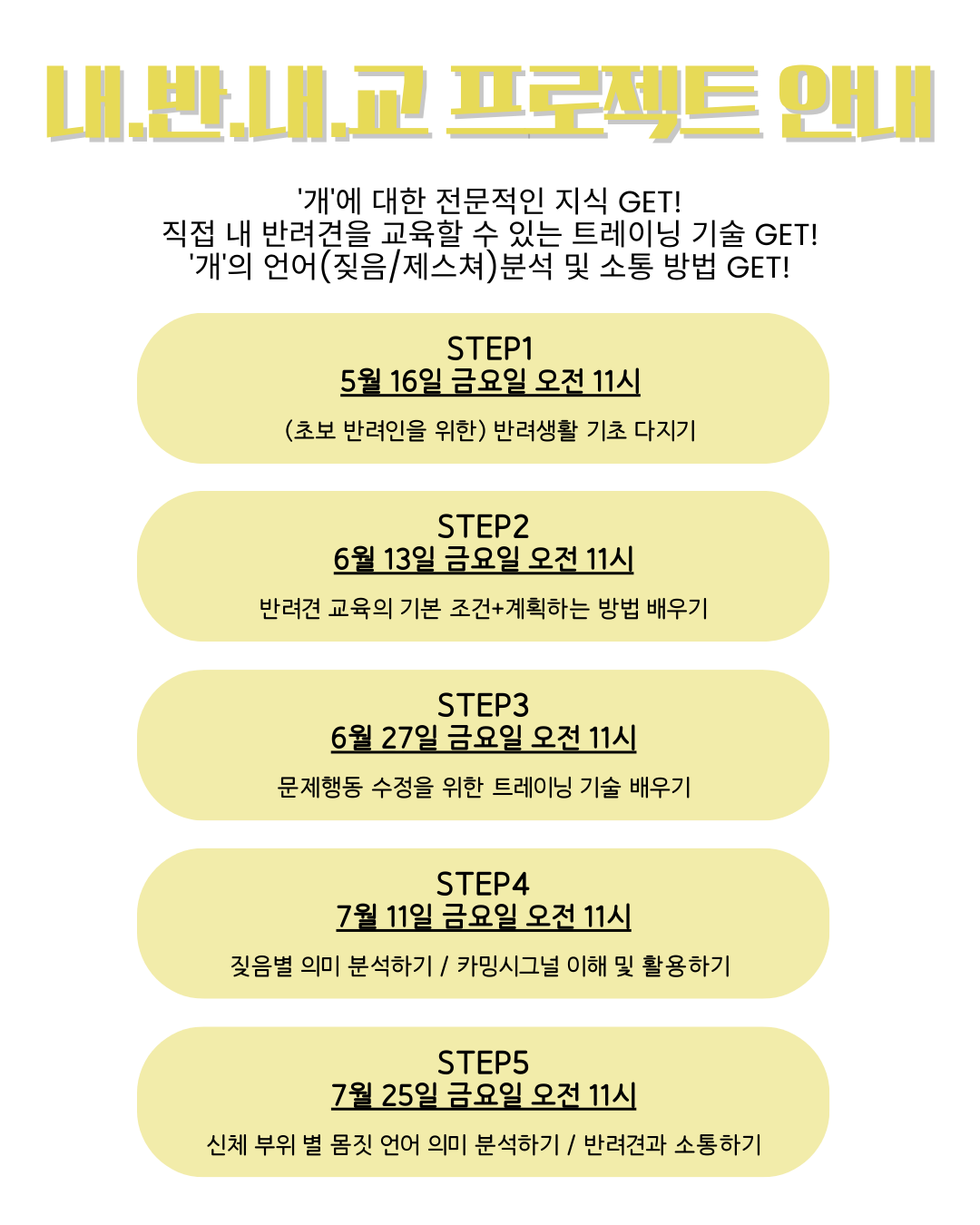 내.반.내.교 프로젝트 안내

'개'에 대한 전문적인 지식 GET!
직접 내 반려견을 교육할 수 있는 트레이닝 기술 GET!
'개'의 언어(짖음/제스쳐)분석 및 소통 방법 GET!

STEP1
5월 16일 금요일 오전 11시
(초보 반려인을 위한) 반려생활 기초 다지기

STEP2
6월 13일 금요일 오전 11시
반려견 교육의 기본 조건+계획하는 방법 배우기

STEP3
6월 27일 금요일 오전 11시
문제행동 수정을 위한 트레이닝 기술 배우기

STEP4
7월 11일 금요일 오전 11시
짖음별 의미 분석하기 / 카밍시그널 이해 및 활용하기

STEP5
7월 25일 금요일 오전 11시
신체 부위 별 몸짓 언어 의미 분석하기 / 반려견과 소통하기