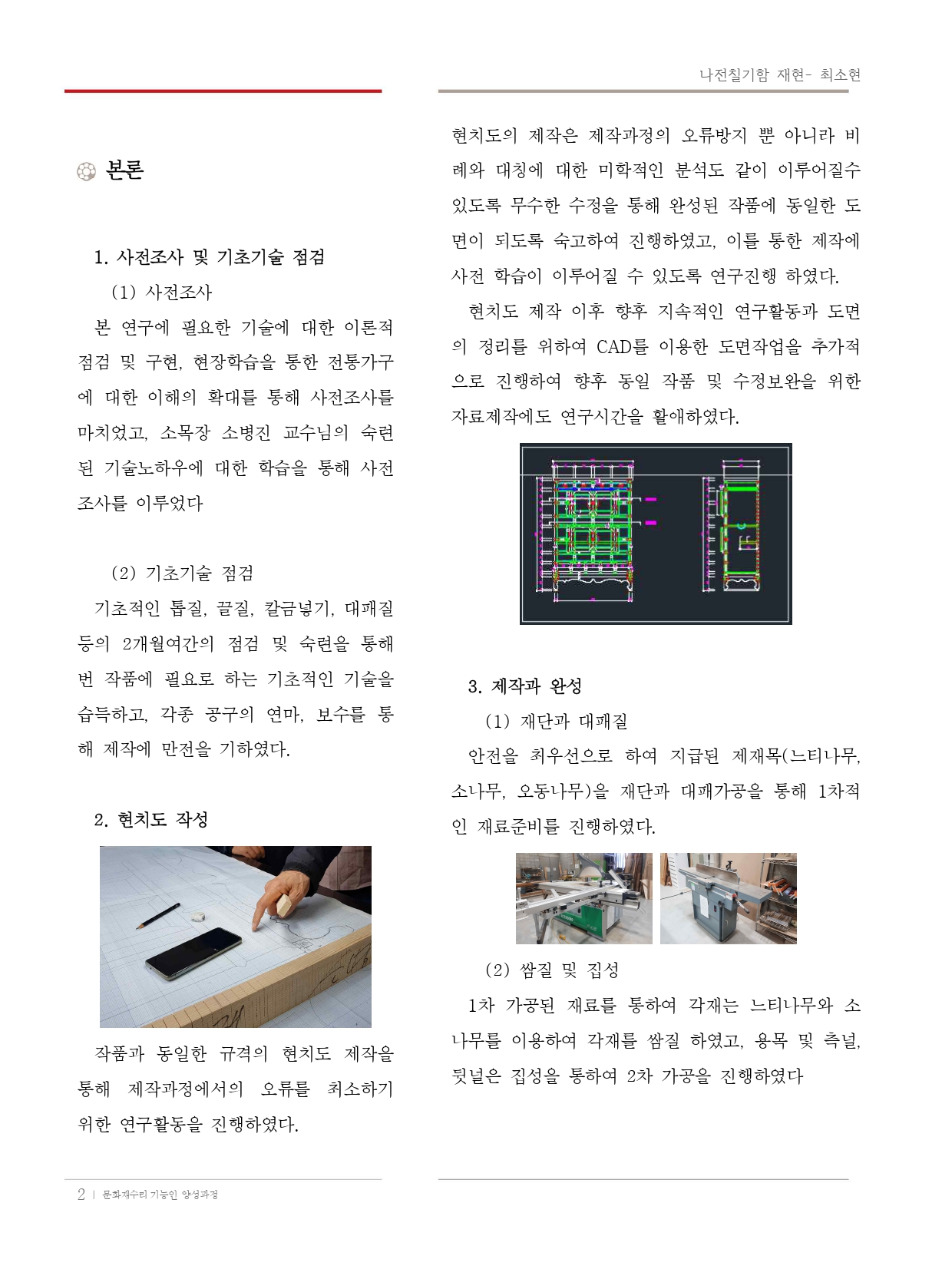 나전칠기함 재현- 최소현

본론

1. 사전조사 및 기초기술 점검

(1) 사전조사

본 연구에 필요한 기술에 대한 이론적 점검 및 구현, 현장학습을 통한 전통가구에 대한 이해의 확대를 통해 사전조사를 마치었고, 소목장 소병진 교수님의 숙련된 기술노하우에 대한 학습을 통해 사전조사를 이루었다

(2) 기초기술 점검

기초적인 톱질, 끌질, 칼금넣기, 대패질 등의 2개월여간의 점검 및 숙련을 통해 번 작품에 필요로 하는 기초적인 기술을 습득하고, 각종 공구의 연마, 보수를 통해 제작에 만전을 기하였다.

2. 현치도 작성

작품과 동일한 규격의 현치도 제작을 통해 제작과정에서의 오류를 최소하기 위한 연구활동을 진행하였다.

현치도의 제작은 제작과정의 오류방지 뿐 아니라 비례와 대칭에 대한 미학적인 분석도 같이 이루어질수 있도록 무수한 수정을 통해 완성된 작품에 동일한 도면이 되도록 숙고하여 진행하였고, 이를 통한 제작에 사전 학습이 이루어질 수 있도록 연구진행 하였다.

현치도 제작 이후 향후 지속적인 연구활동과 도면의 정리를 위하여 CAD를 이용한 도면작업을 추가적으로 진행하여 향후 동일 작품 및 수정보완을 위한 자료제작에도 연구시간을 할애하였다.

3. 제작과 완성

(1) 재단과 대패질

안전을 최우선으로 하여 지급된 제재목(느티나무, 소나무, 오동나무)을 재단과 대패가공을 통해 1차적인 재료준비를 진행하였다.

(2) 쌈질 및 집성

1차 가공된 재료를 통하여 각재는 느티나무와 소나무를 이용하여 각재를 쌈질 하였고, 용목 및 측널, 뒷널은 집성을 통하여 2차 가공을 진행하였다

2 | 문화재수리 기능인 양성과정