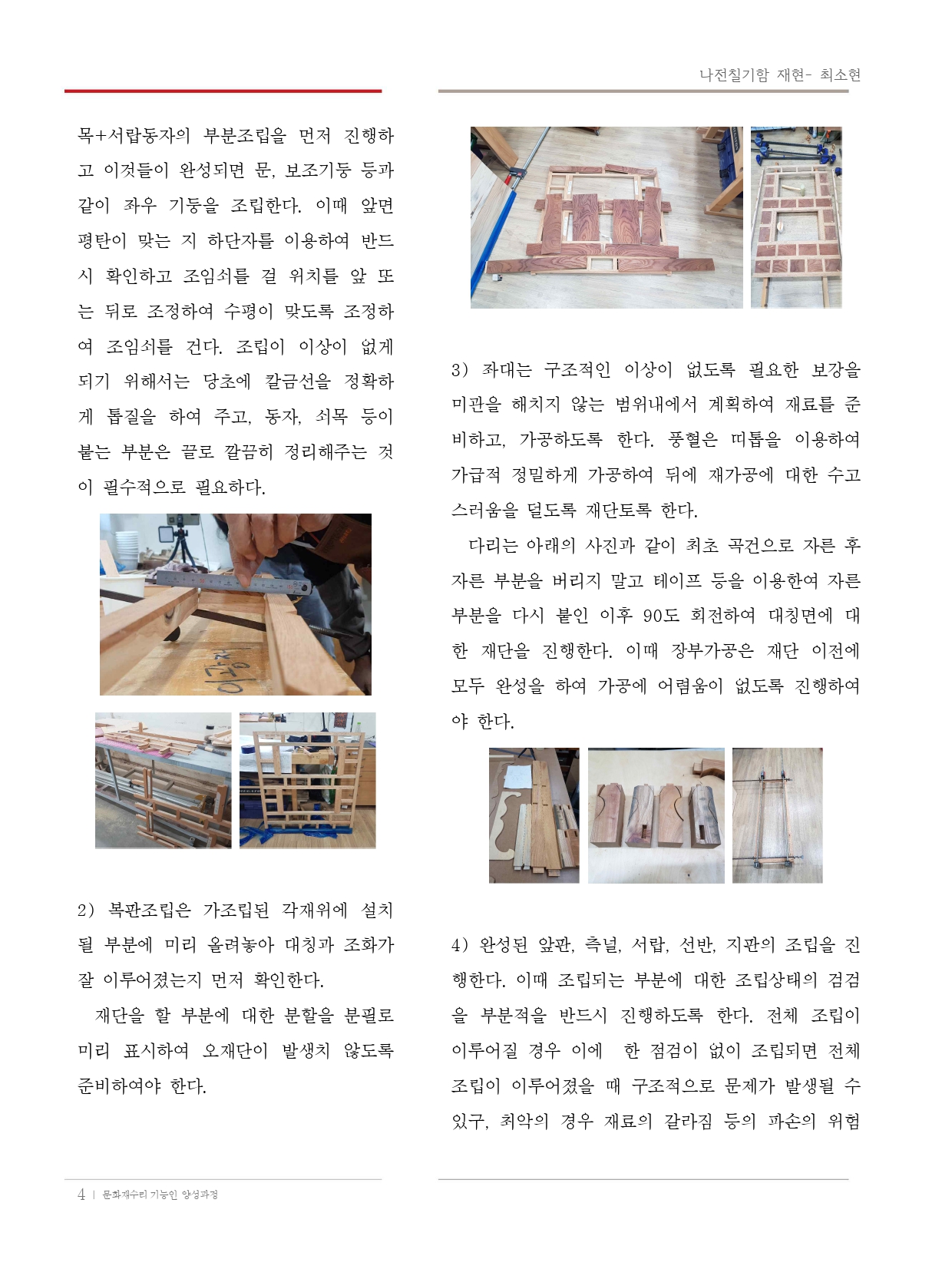 나전칠기함 재현- 최소현

목+서랍동자의 부분조립을 먼저 진행하고 이것들이 완성되면 문, 보조기둥 등과 같이 좌우 기둥을 조립한다. 이때 앞면 평탄이 맞는 지 하단자를 이용하여 반드시 확인하고 조임쇠를 걸 위치를 앞 또는 뒤로 조정하여 수평이 맞도록 조정하여 조임쇠를 건다. 조립이 이상이 없게 되기 위해서는 당초에 칼금선을 정확하게 톱질을 하여 주고, 동자, 쇠목 등이 붙는 부분은 끌로 깔끔히 정리해주는 것이 필수적으로 필요하다.

2) 복판조립은 가조립된 각재위에 설치될 부분에 미리 올려놓아 대칭과 조화가 잘 이루어졌는지 먼저 확인한다.

재단을 할 부분에 대한 분할을 분필로 미리 표시하여 오재단이 발생치 않도록 준비하여야 한다.

3) 좌대는 구조적인 이상이 없도록 필요한 보강을 미관을 해치지 않는 범위내에서 계획하여 재료를 준비하고, 가공하도록 한다. 풍혈은 띠톱을 이용하여 가급적 정밀하게 가공하여 뒤에 재가공에 대한 수고스러움을 덜도록 재단토록 한다.

다리는 아래의 사진과 같이 최초 곡건으로 자른 후 자른 부분을 버리지 말고 테이프 등을 이용한여 자른 부분을 다시 붙인 이후 90도 회전하여 대칭면에 대한 재단을 진행한다. 이때 장부가공은 재단 이전에 모두 완성을 하여 가공에 어렴움이 없도록 진행하여야 한다.

4) 완성된 앞판, 측널, 서랍, 선반, 지판의 조립을 진행한다. 이때 조립되는 부분에 대한 조립상태의 검검을 부분적을 반드시 진행하도록 한다. 전체 조립이 이루어질 경우 이에 한 점검이 없이 조립되면 전체 조립이 이루어졌을 때 구조적으로 문제가 발생될 수 있구, 최악의 경우 재료의 갈라짐 등의 파손의 위험

4 | 문화재수리 기능인 양성과정