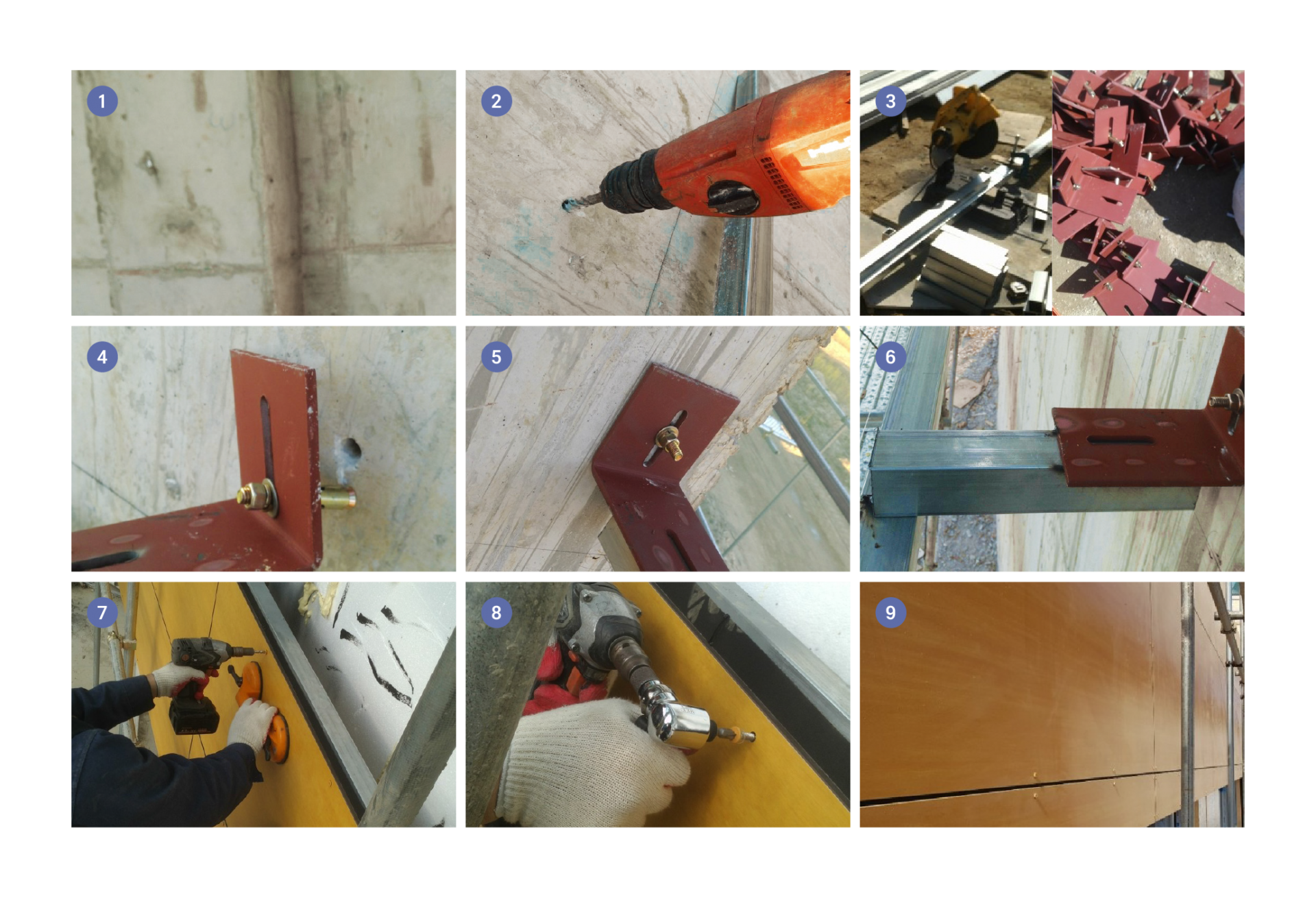 1

2

3

4

5

6

7

8

9