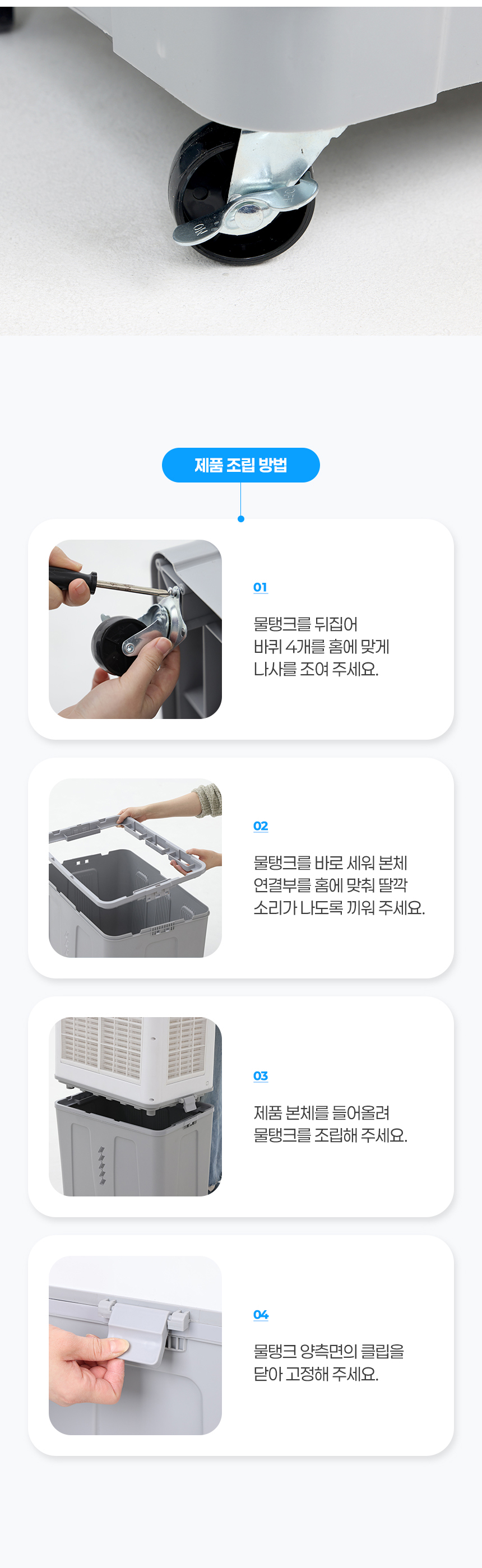 ON

제품 조립 방법

01

물탱크를 뒤집어
바퀴 4개를 홈에 맞게
나사를 조여 주세요.

02

물탱크를 바로 세워 본체
연결부를 홈에 맞춰 딸깍
소리가 나도록 끼워 주세요.

03

제품 본체를 들어올려
물탱크를 조립해 주세요.

04

물탱크 양측면의 클립을
닫아 고정해 주세요.