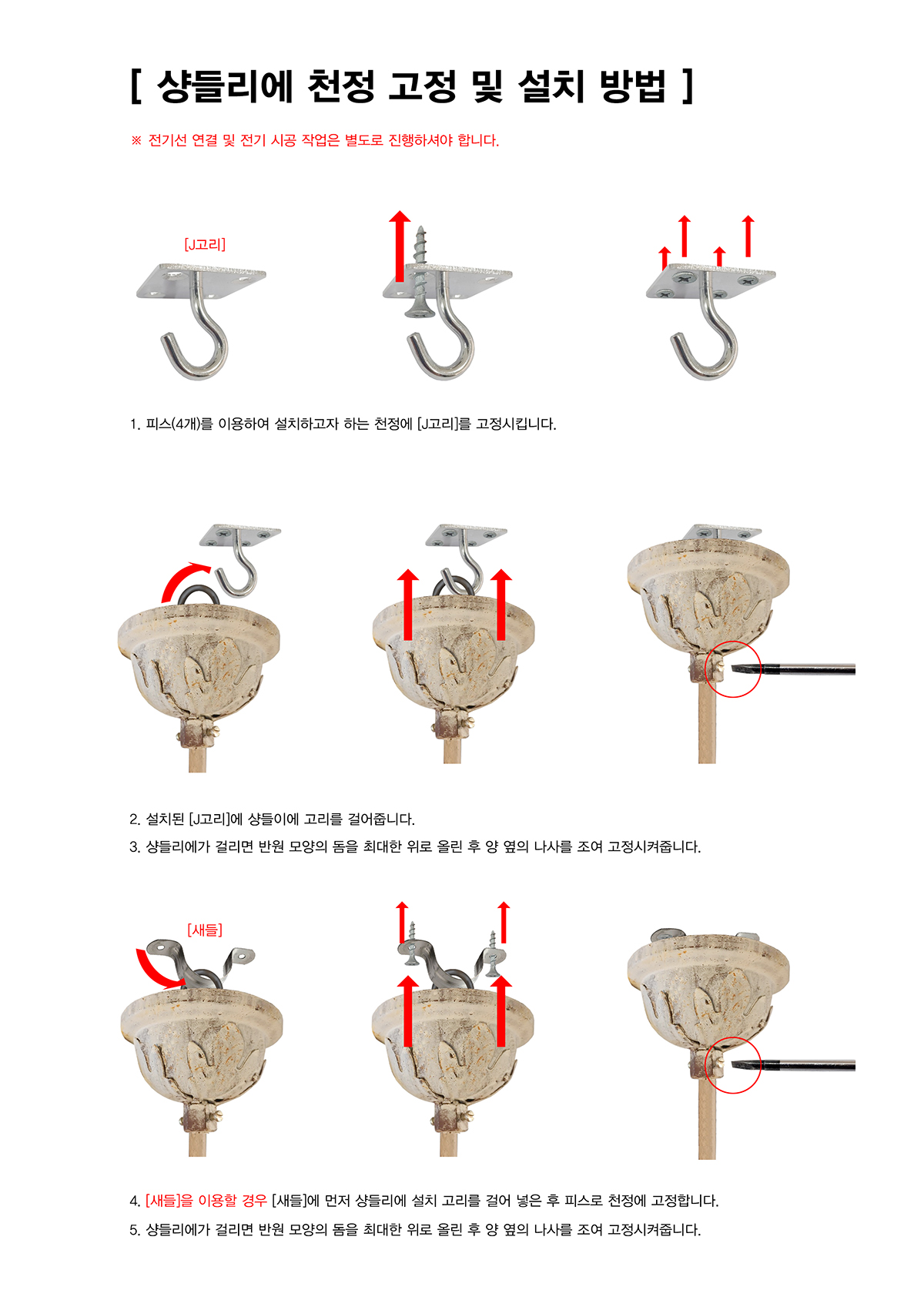 [ 샹들리에 천정 고정 및 설치 방법 ]

※ 전기선 연결 및 전기 시공 작업은 별도로 진행하셔야 합니다.

[J고리]

1. 피스(4개)를 이용하여 설치하고자 하는 천정에 [J고리]를 고정시킵니다.

2. 설치된 [J고리]에 샹들이에 고리를 걸어줍니다.

3. 샹들리에가 걸리면 반원 모양의 돔을 최대한 위로 올린 후 양 옆의 나사를 조여 고정시켜줍니다.

[새들]

4. [새들]을 이용할 경우 [새들]에 먼저 샹들리에 설치 고리를 걸어 넣은 후 피스로 천정에 고정합니다.

5. 샹들리에가 걸리면 반원 모양의 돔을 최대한 위로 올린 후 양 옆의 나사를 조여 고정시켜줍니다.