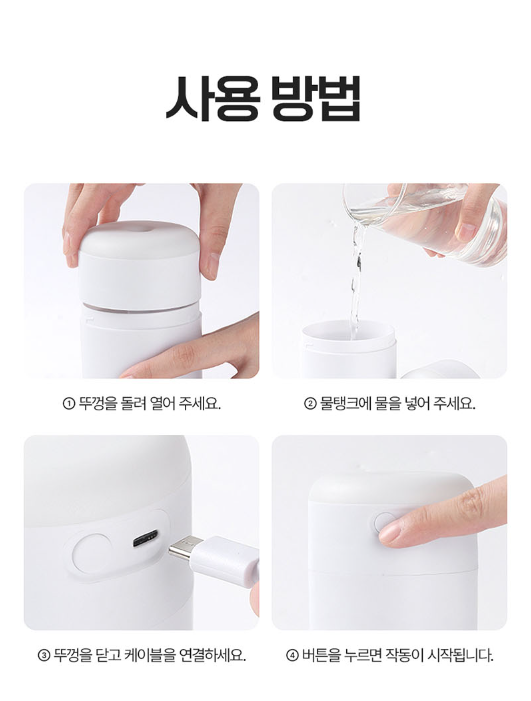 사용 방법

① 뚜껑을 돌려 열어 주세요.

② 물탱크에 물을 넣어 주세요.

③ 뚜껑을 닫고 케이블을 연결하세요.

④ 버튼을 누르면 작동이 시작됩니다.