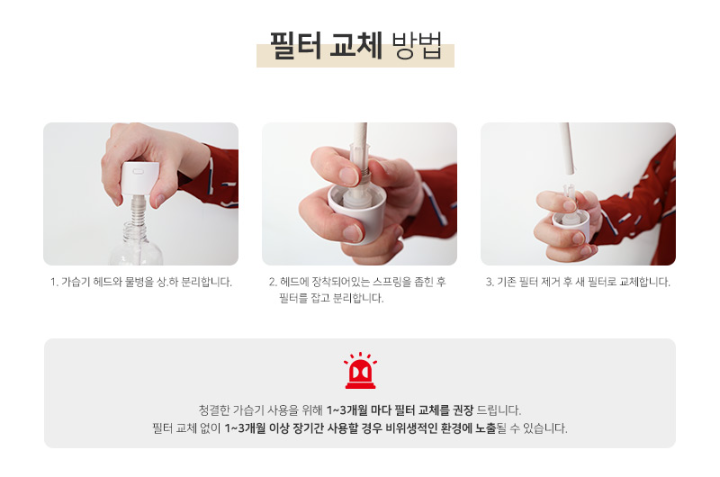 필터 교체 방법

1. 가습기 헤드와 물병을 상.하 분리합니다.

2. 헤드에 장착되어있는 스프링을 좁힌 후 필터를 잡고 분리합니다.

3. 기존 필터 제거 후 새 필터로 교체합니다.

청결한 가습기 사용을 위해 1~3개월 마다 필터 교체를 권장 드립니다.
필터 교체 없이 1~3개월 이상 장기간 사용할 경우 비위생적인 환경에 노출될 수 있습니다.