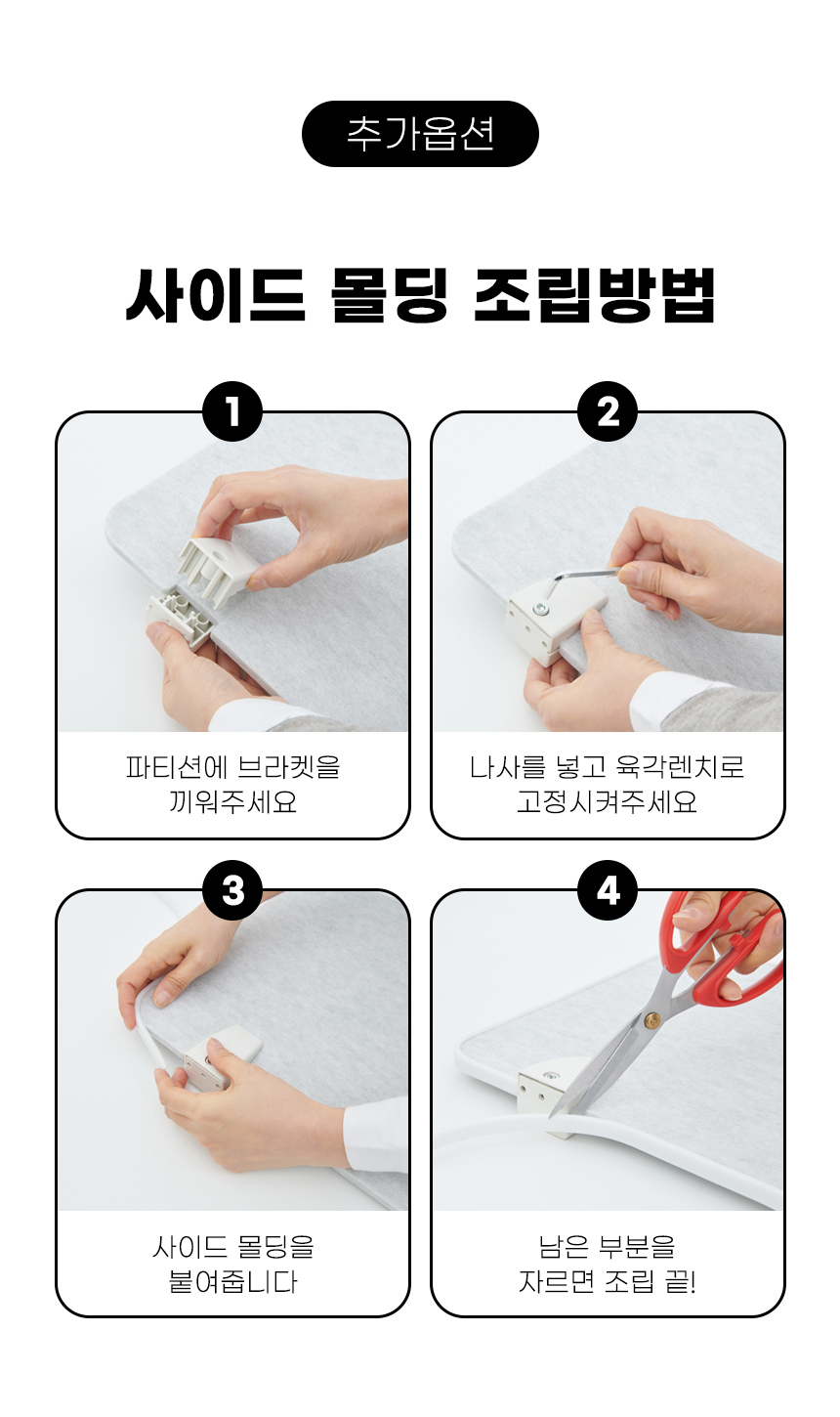 추가옵션

사이드 몰딩 조립방법

1

파티션에 브라켓을 끼워주세요

2

나사를 넣고 육각렌치로 고정시켜주세요

3

사이드 몰딩을 붙여줍니다

4

남은 부분을 자르면 조립 끝!