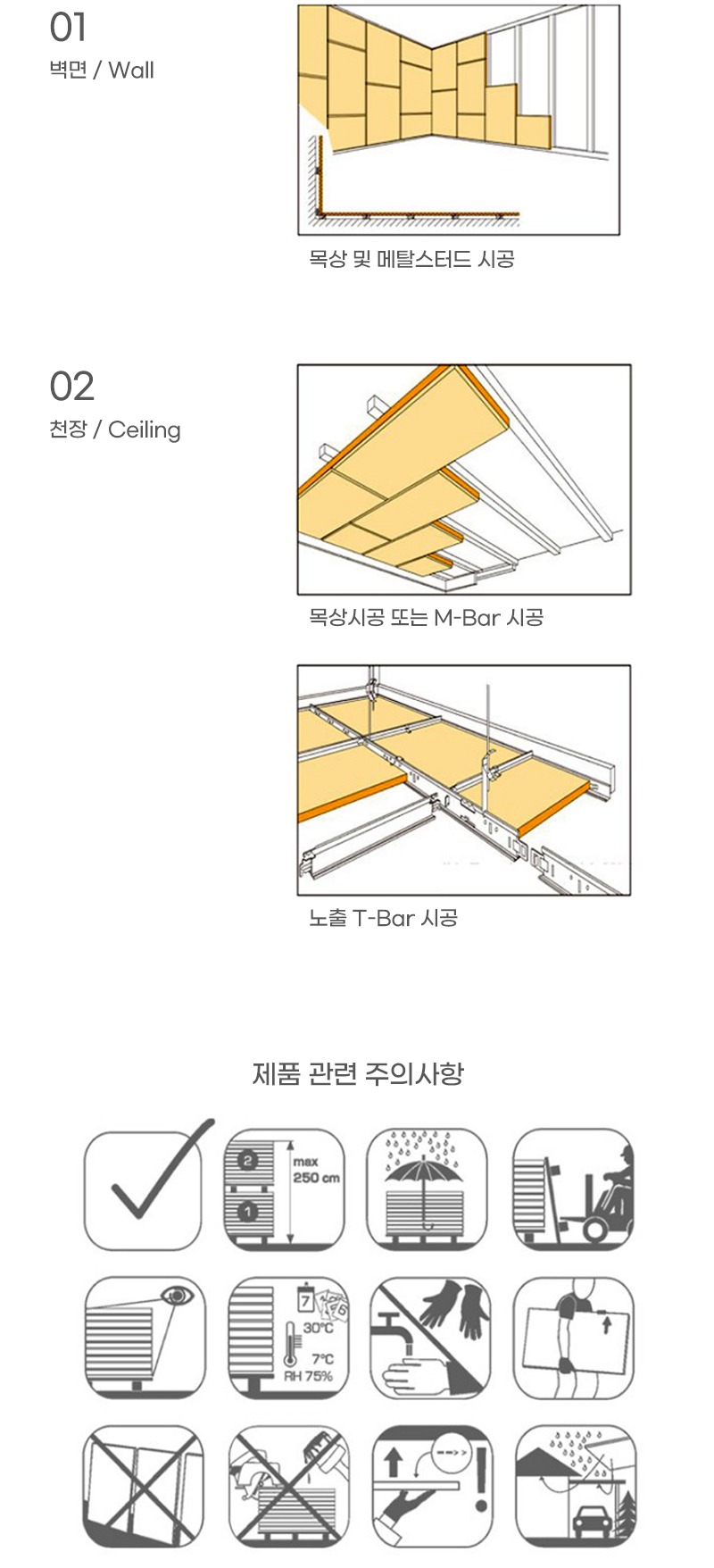 01
벽면 / Wall

목상 및 메탈스터드 시공

02
천장 / Ceiling

목상시공 또는 M-Bar 시공

노출 T-Bar 시공

제품 관련 주의사항

2
1
max 250 cm

7
30°C
7°C
RH 75%