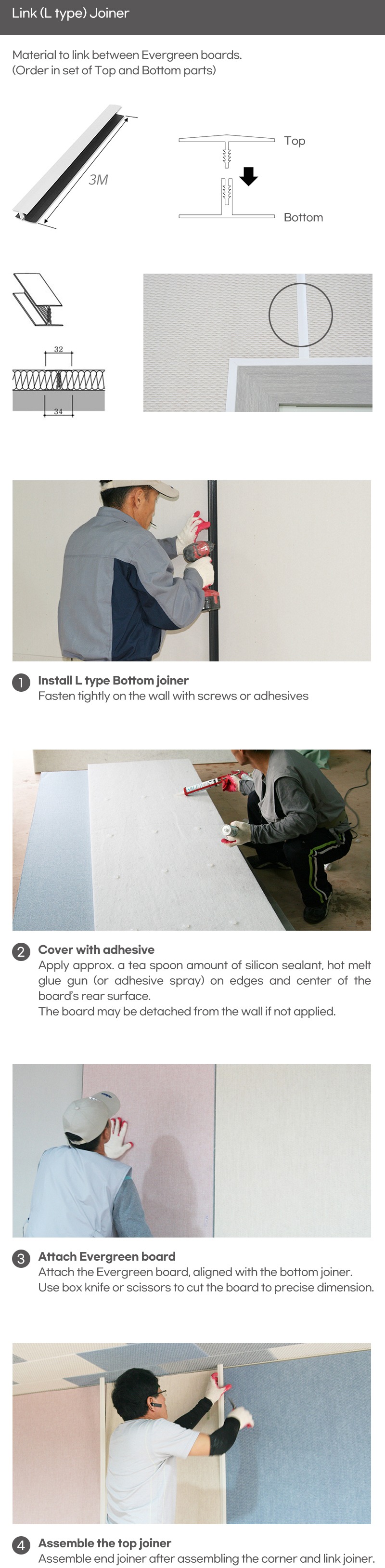 Link (L type) Joiner

Material to link between Evergreen boards.
(Order in set of Top and Bottom parts)

3M

Top

Bottom

32

34

1 Install L type Bottom joiner
Fasten tightly on the wall with screws or adhesives

2 Cover with adhesive
Apply approx. a tea spoon amount of silicon sealant, hot melt glue gun (or adhesive spray) on edges and center of the board's rear surface.
The board may be detached from the wall if not applied.

3 Attach Evergreen board
Attach the Evergreen board, aligned with the bottom joiner.
Use box knife or scissors to cut the board to precise dimension.

4 Assemble the top joiner
Assemble end joiner after assembling the corner and link joiner.