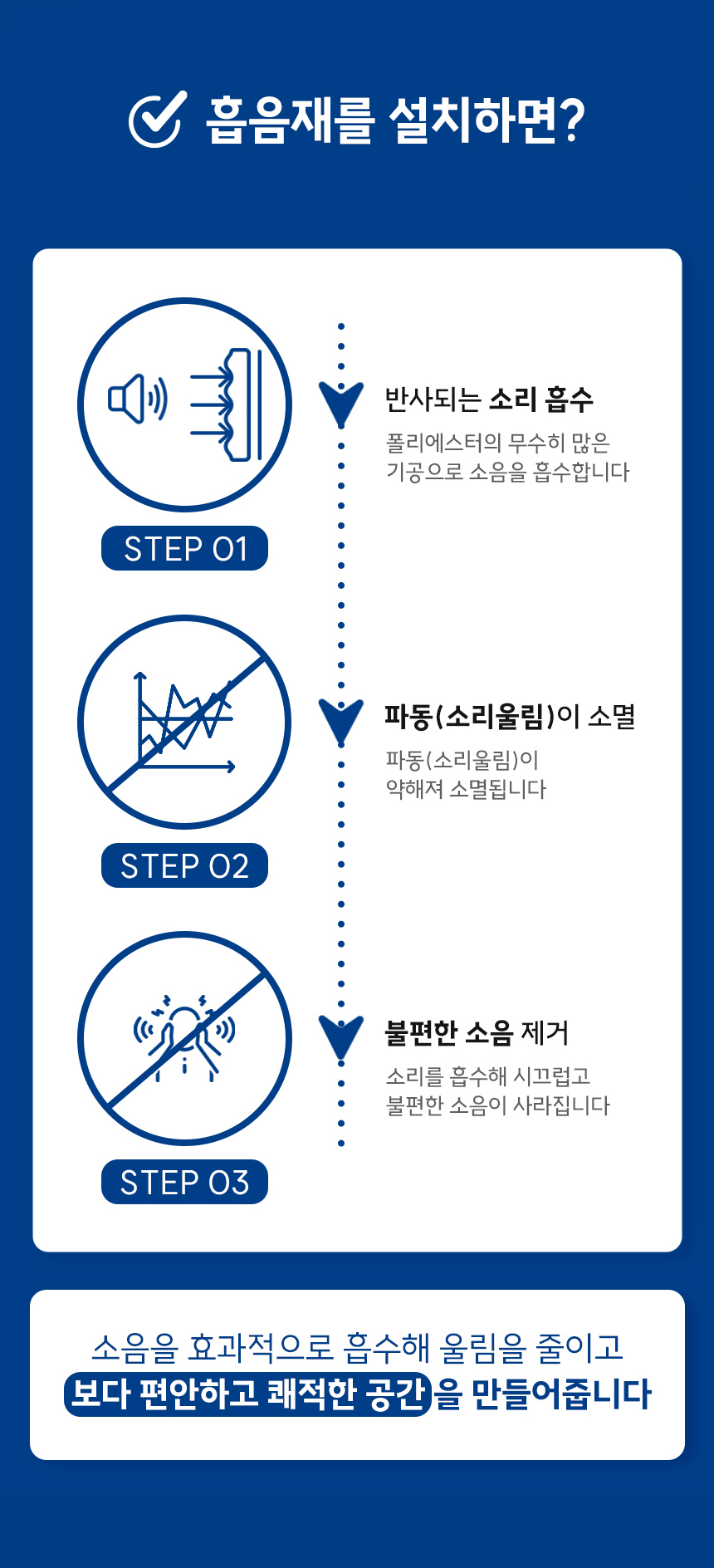 흡음재를 설치하면?

STEP 01

반사되는 소리 흡수

폴리에스터의 무수히 많은 기공으로 소음을 흡수합니다

STEP 02

파동(소리울림)이 소멸

파동(소리울림)이 약해져 소멸됩니다

STEP 03

불편한 소음 제거

소리를 흡수해 시끄럽고 불편한 소음이 사라집니다

소음을 효과적으로 흡수해 울림을 줄이고 보다 편안하고 쾌적한 공간을 만들어줍니다