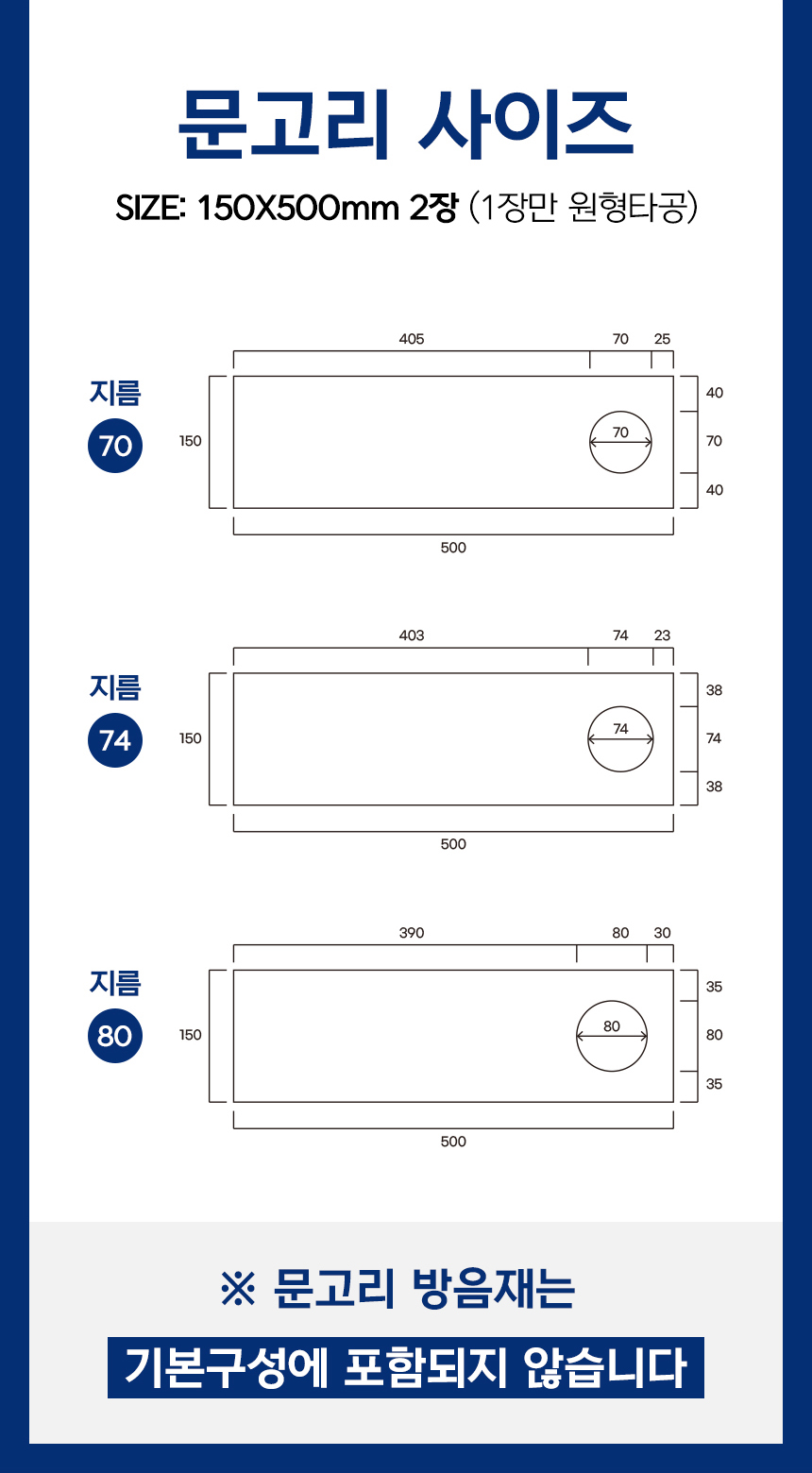 문고리 사이즈

SIZE: 150X500mm 2장 (1장만 원형타공)

지름 70

405 70 25

150

70

40
70
40

500

지름 74

403 74 23

150

74

38
74
38

500

지름 80

390 80 30

150

80

35
80
35

500

※ 문고리 방음재는

기본구성에 포함되지 않습니다