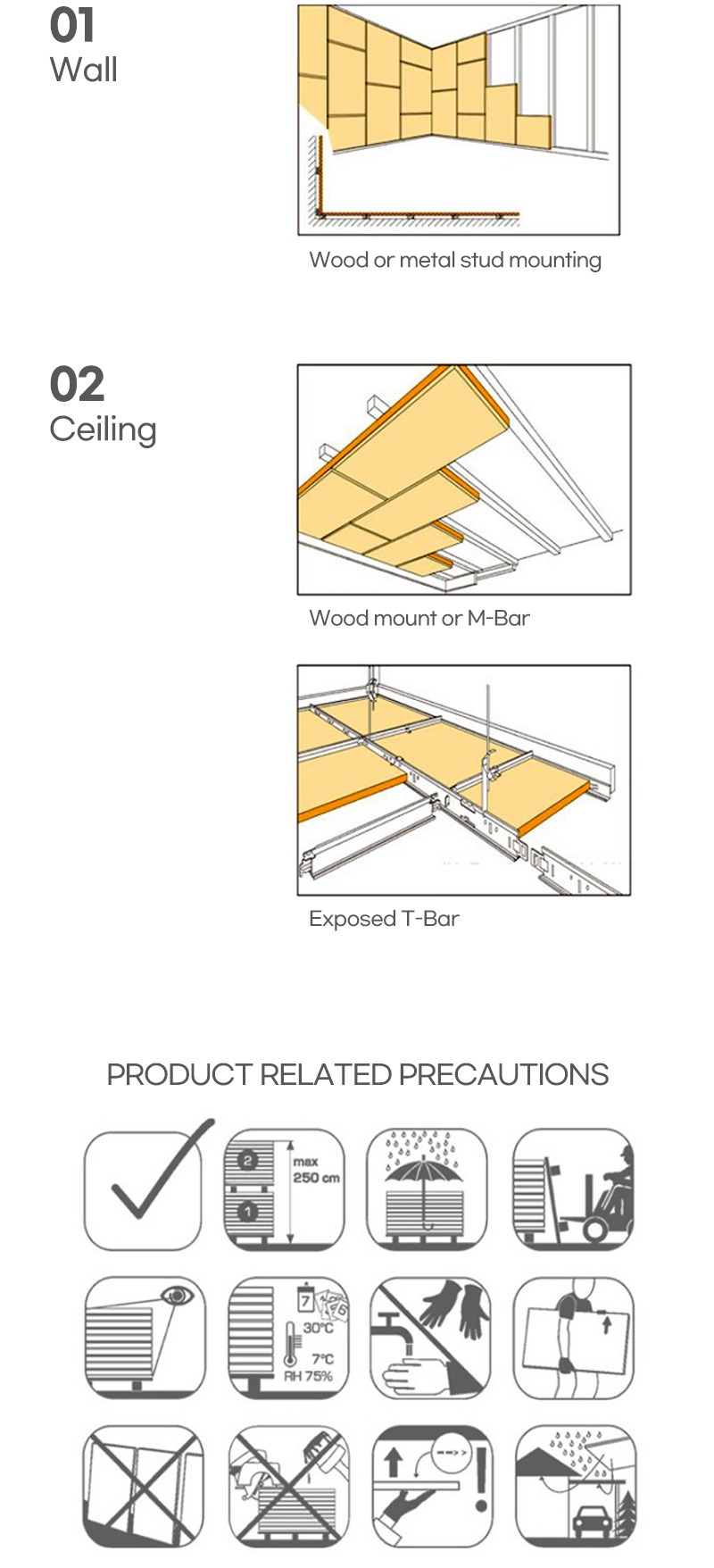 01
Wall

Wood or metal stud mounting

02
Ceiling

Wood mount or M-Bar

Exposed T-Bar

PRODUCT RELATED PRECAUTIONS

2
1
max 250 cm

7
30°C
7°C
RH 75%