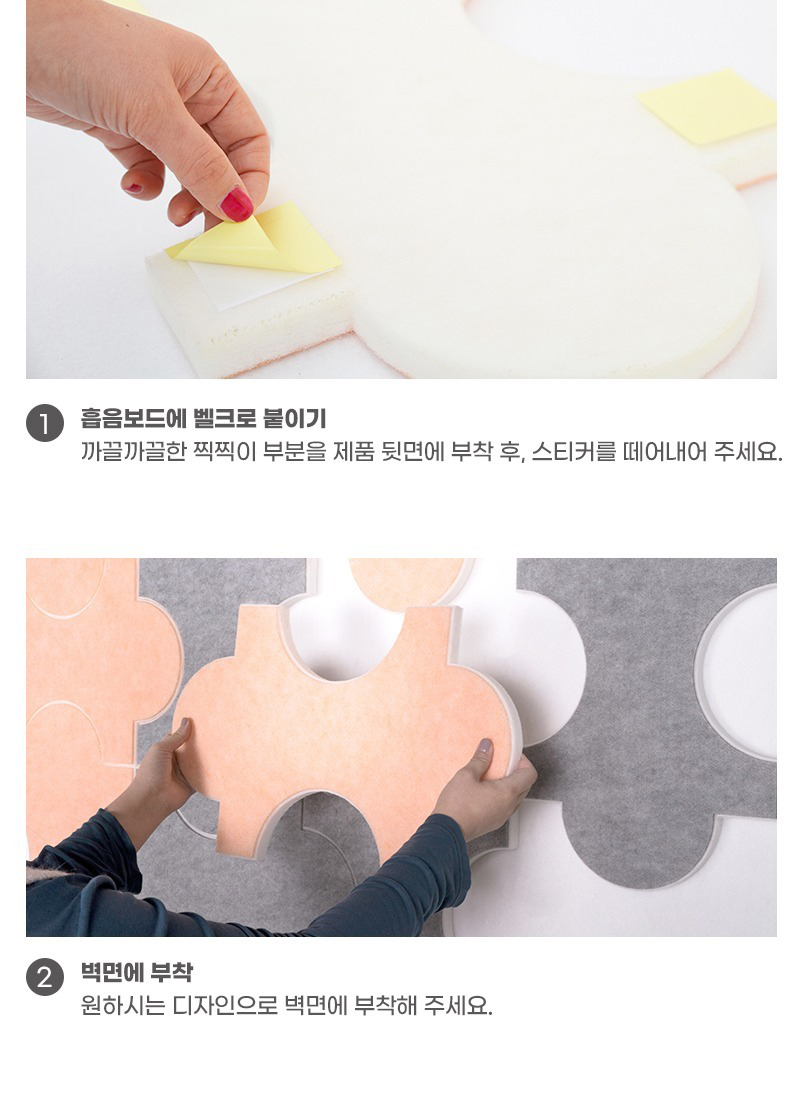 1 흡음보드에 벨크로 붙이기
까끌까끌한 찍찍이 부분을 제품 뒷면에 부착 후, 스티커를 떼어내어 주세요.

2 벽면에 부착
원하시는 디자인으로 벽면에 부착해 주세요.