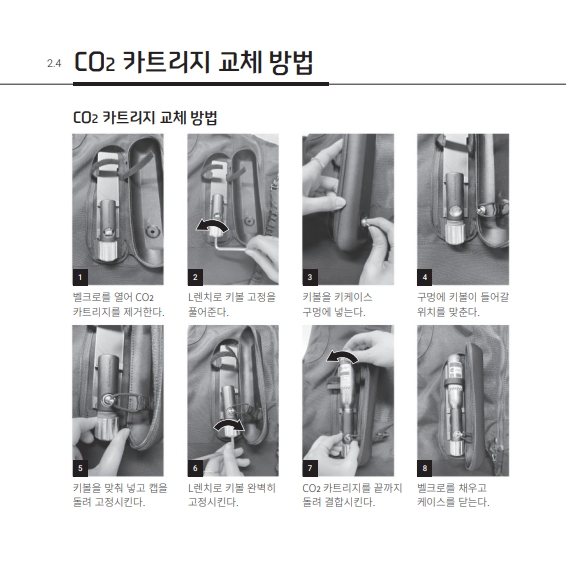 2.4 $CO_2$ 카트리지 교체 방법

$CO_2$ 카트리지 교체 방법

1
벨크로를 열어 $CO_2$ 카트리지를 제거한다.

2
L렌치로 키볼 고정을 풀어준다.

3
키볼을 키케이스 구멍에 넣는다.

4
구멍에 키볼이 들어갈 위치를 맞춘다.

5
키볼을 맞춰 넣고 캡을 돌려 고정시킨다.

6
L렌치로 키볼 완벽히 고정시킨다.

7
$CO_2$ 카트리지를 끝까지 돌려 결합시킨다.

8
벨크로를 채우고 케이스를 닫는다.