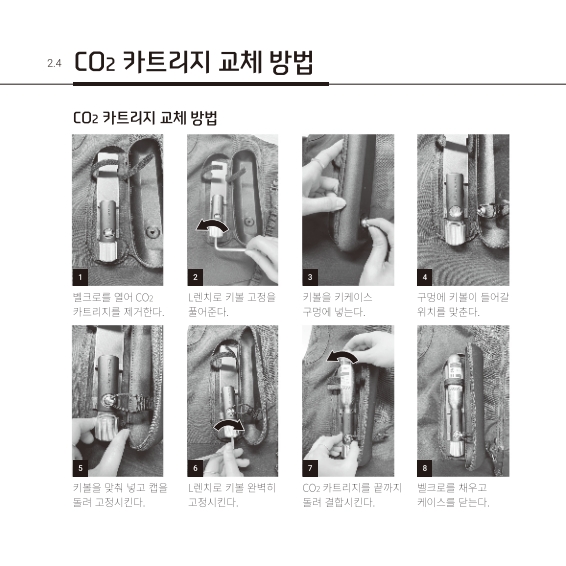 2.4 $CO_2$ 카트리지 교체 방법

$CO_2$ 카트리지 교체 방법

1

벨크로를 열어 $CO_2$ 카트리지를 제거한다.

2

L렌치로 키볼 고정을 풀어준다.

3

키볼을 키케이스 구멍에 넣는다.

4

구멍에 키볼이 들어갈 위치를 맞춘다.

5

키볼을 맞춰 넣고 캡을 돌려 고정시킨다.

6

L렌치로 키볼 완벽히 고정시킨다.

7

$CO_2$ 카트리지를 끝까지 돌려 결합시킨다.

8

벨크로를 채우고 케이스를 닫는다.